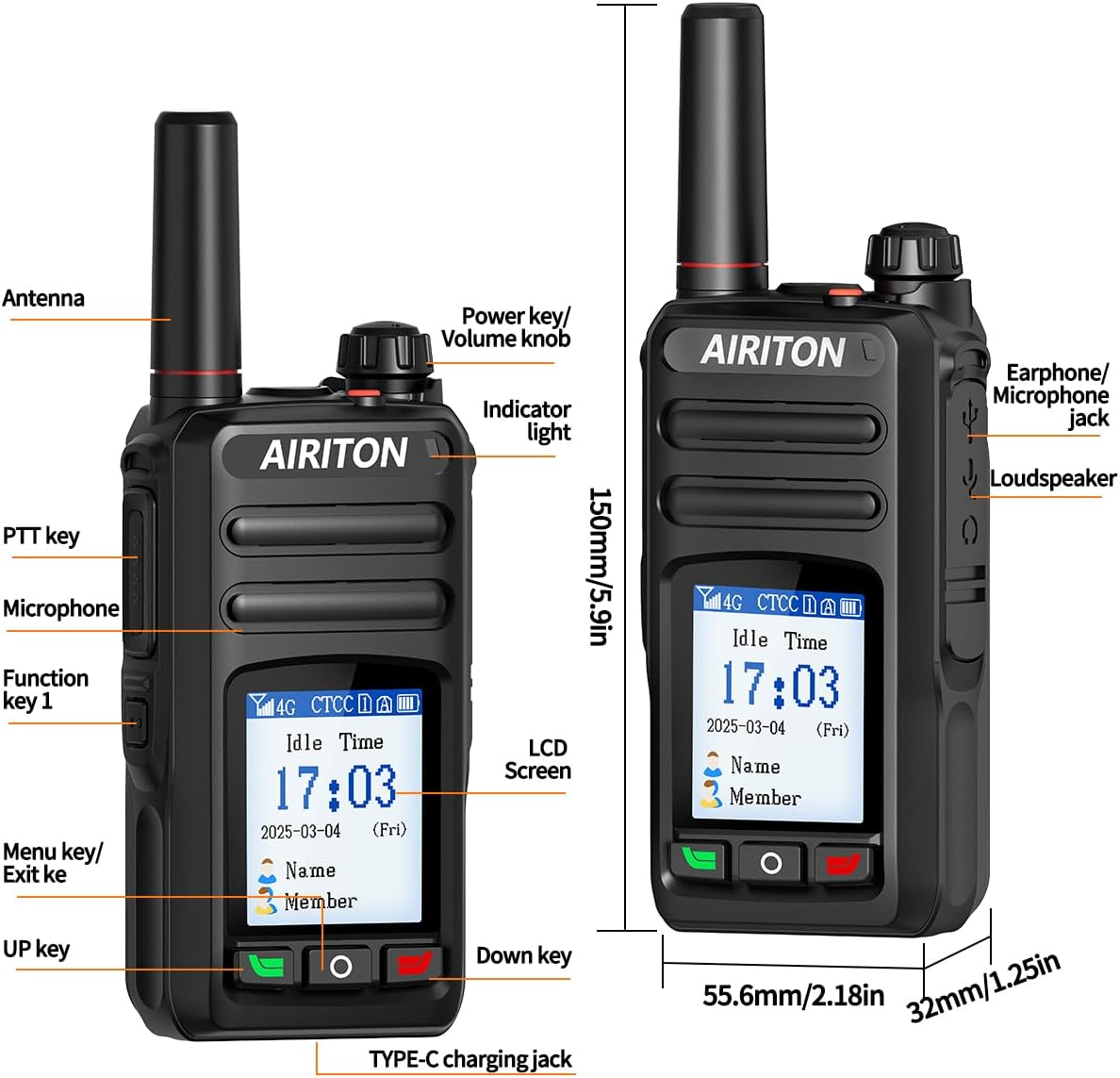 Antenna

PTT key

Microphone

Function key 1

Menu key/ Exit ke

UP key

Power key/ Volume knob

Indicator light

LCD Screen

Down key

TYPE-C charging jack

AIRITON

4G CTCC

Idle Time

17:03

2025-03-04 (Fri)

Name

Member

150mm/5.9in

AIRITON

4G CTCC

Idle Time

17:03

2025-03-04 (Fri)

Name

Member

Earphone/ Microphone jack

Loudspeaker

55.6mm/2.18in

32mm/1.25in