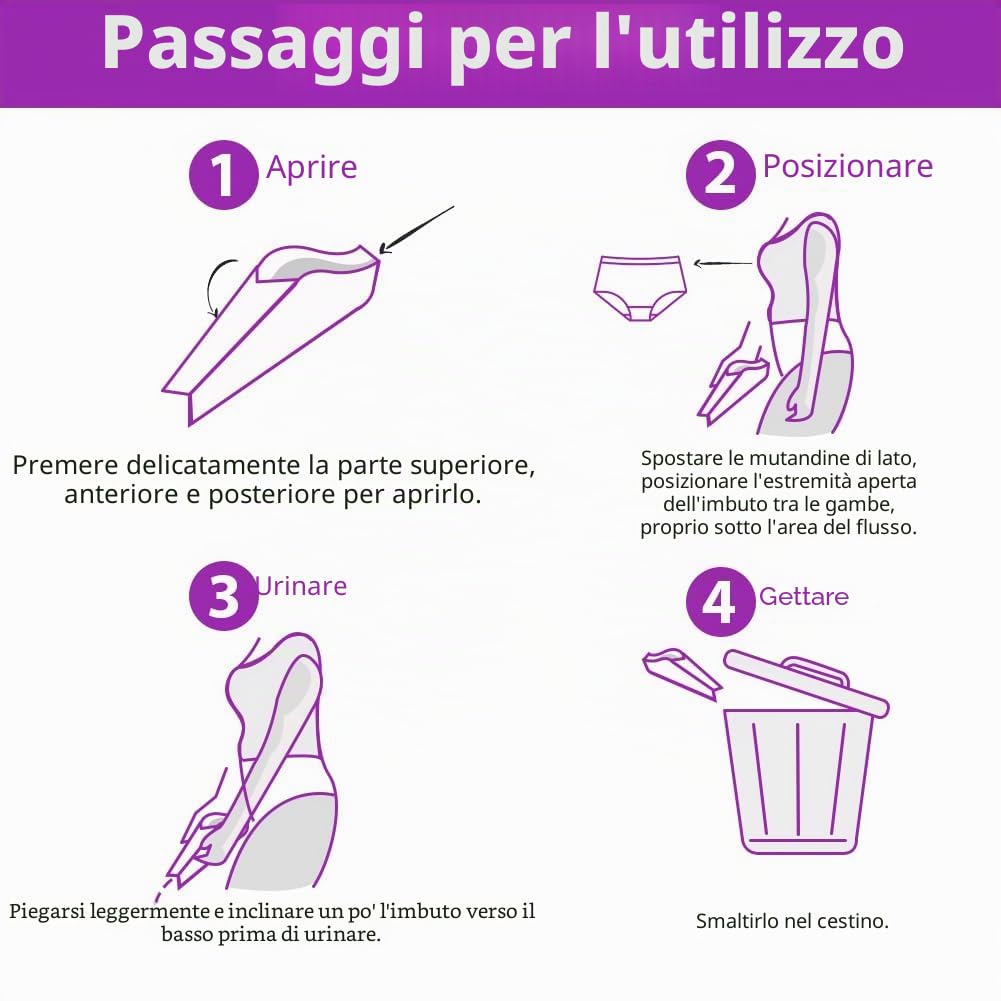 Passaggi per l'utilizzo

1 Aprire

Premere delicatamente la parte superiore, anteriore e posteriore per aprirlo.

2 Posizionare

Spostare le mutandine di lato, posizionare l'estremità aperta dell'imbuto tra le gambe, proprio sotto l'area del flusso.

3 Urinare

Piegarsi leggermente e inclinare un po' l'imbuto verso il basso prima di urinare.

4 Gettare

Smaltirlo nel cestino.