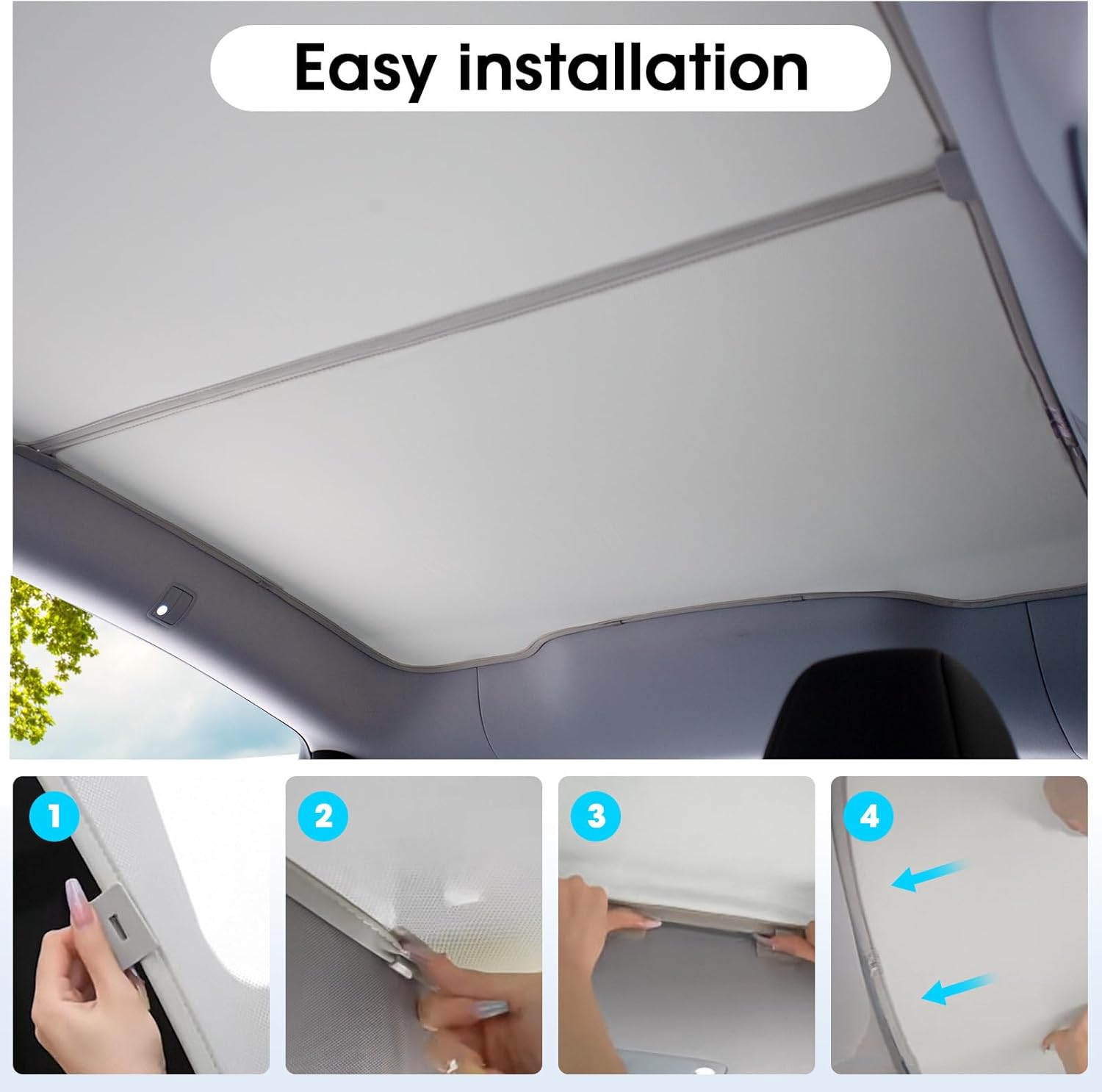 Easy installation

1

2

3

4