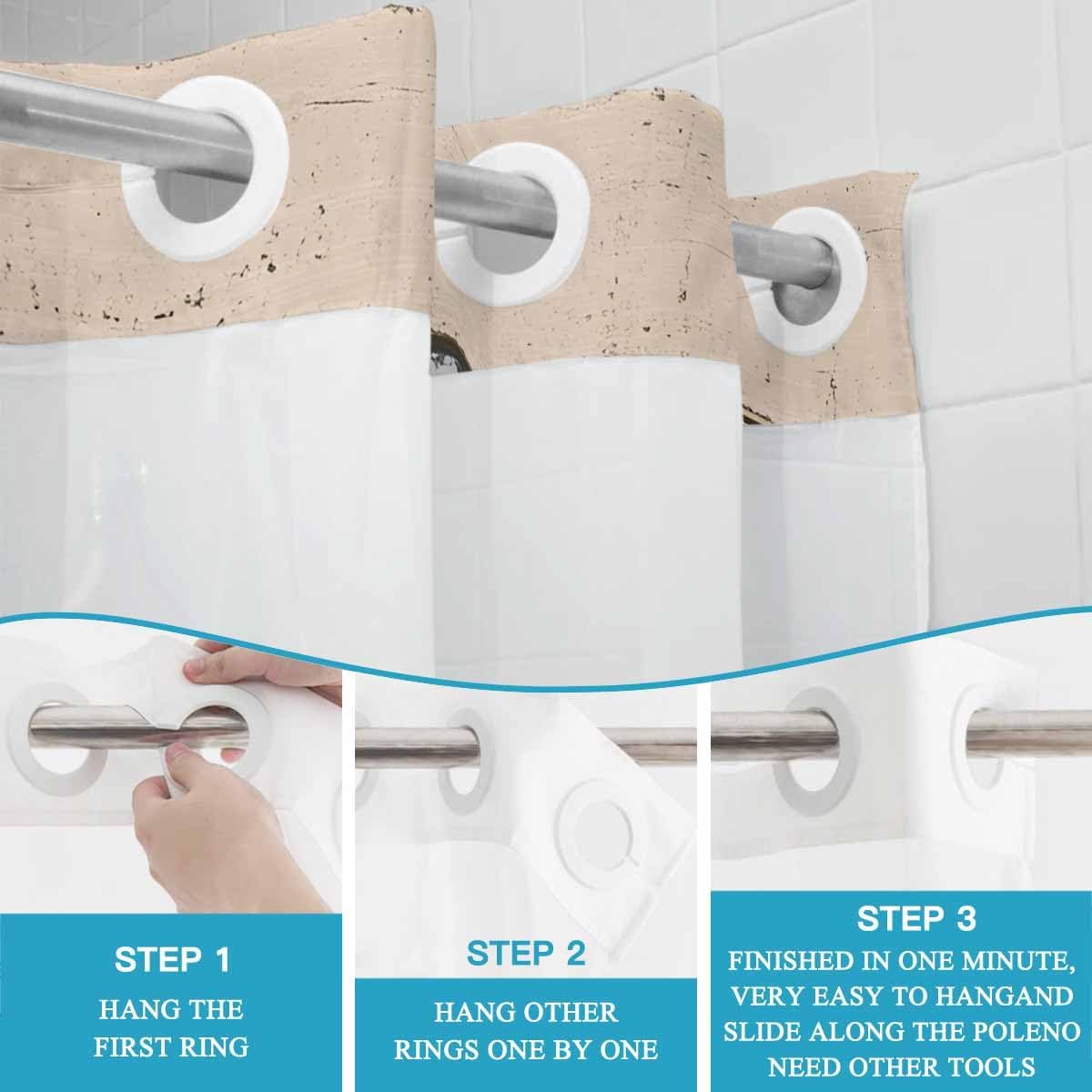 STEP 1
HANG THE FIRST RING

STEP 2
HANG OTHER RINGS ONE BY ONE

STEP 3
FINISHED IN ONE MINUTE, VERY EASY TO HANGAND SLIDE ALONG THE POLENO NEED OTHER TOOLS