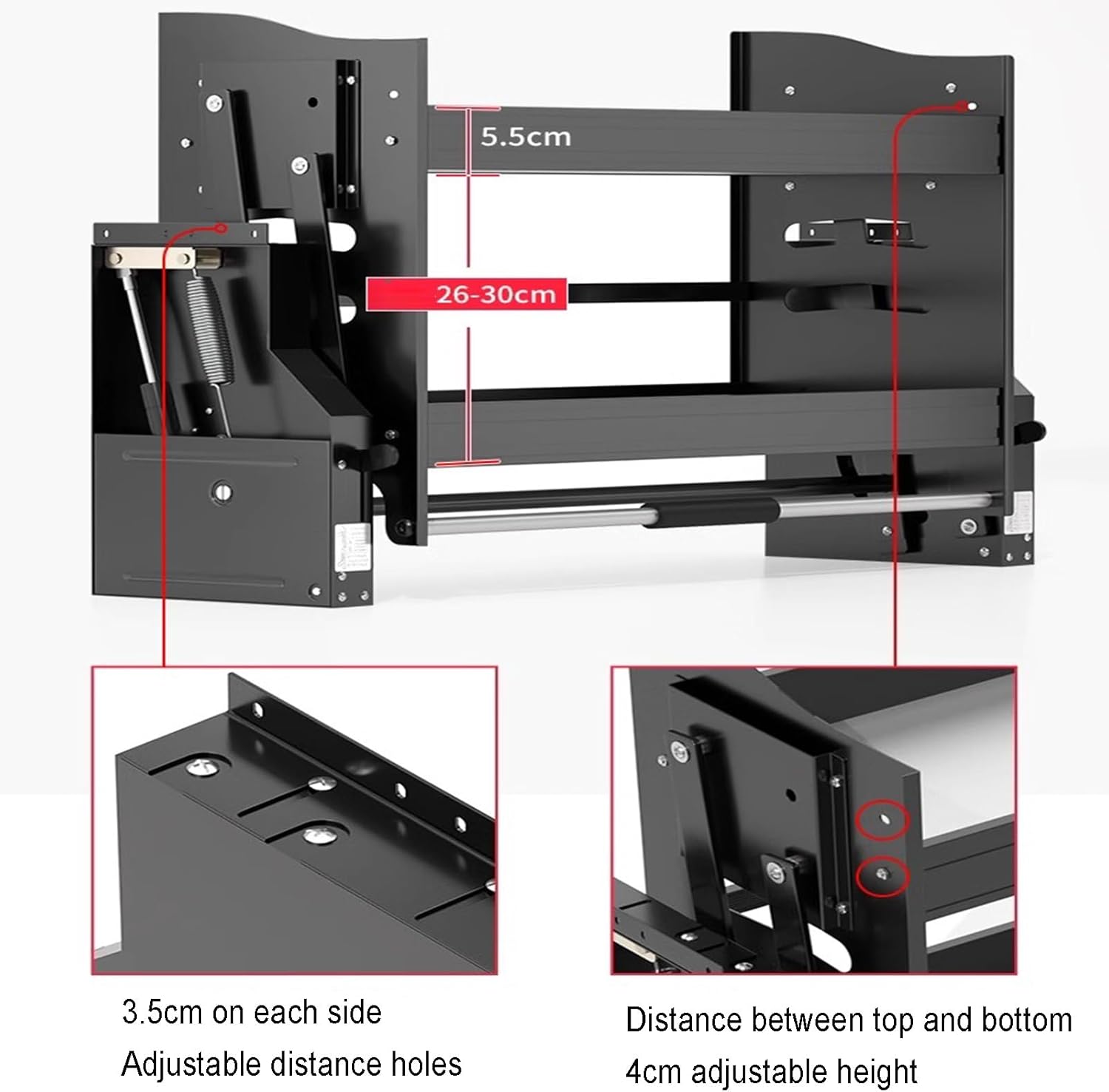 5.5cm

26-30cm

3.5cm on each side
Adjustable distance holes

Distance between top and bottom
4cm adjustable height