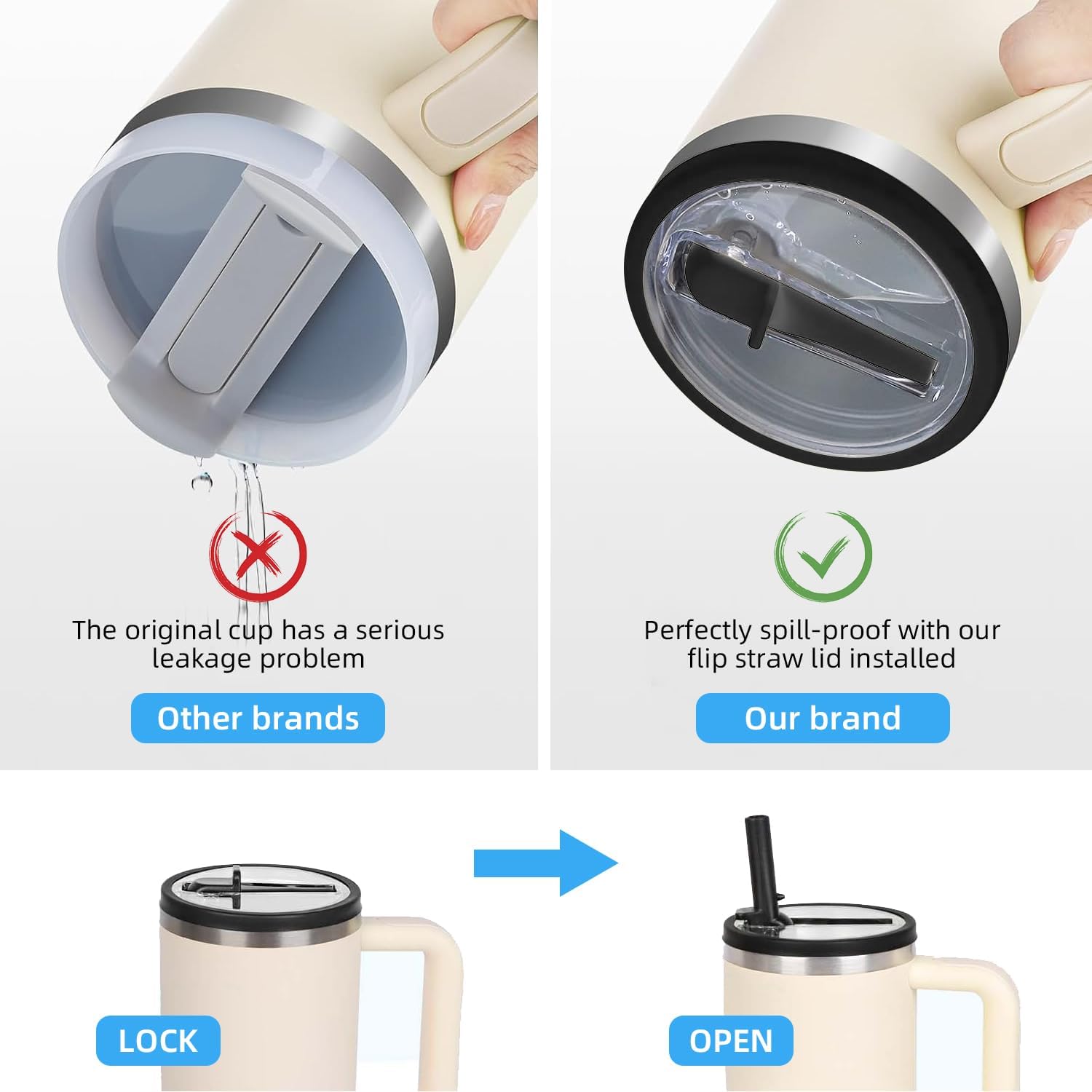 The original cup has a serious leakage problem

Other brands

Perfectly spill-proof with our flip straw lid installed

Our brand

LOCK

OPEN