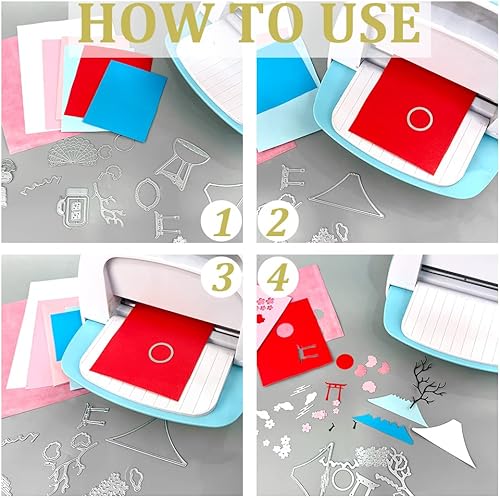 HOW TO USE

1

2

3

4