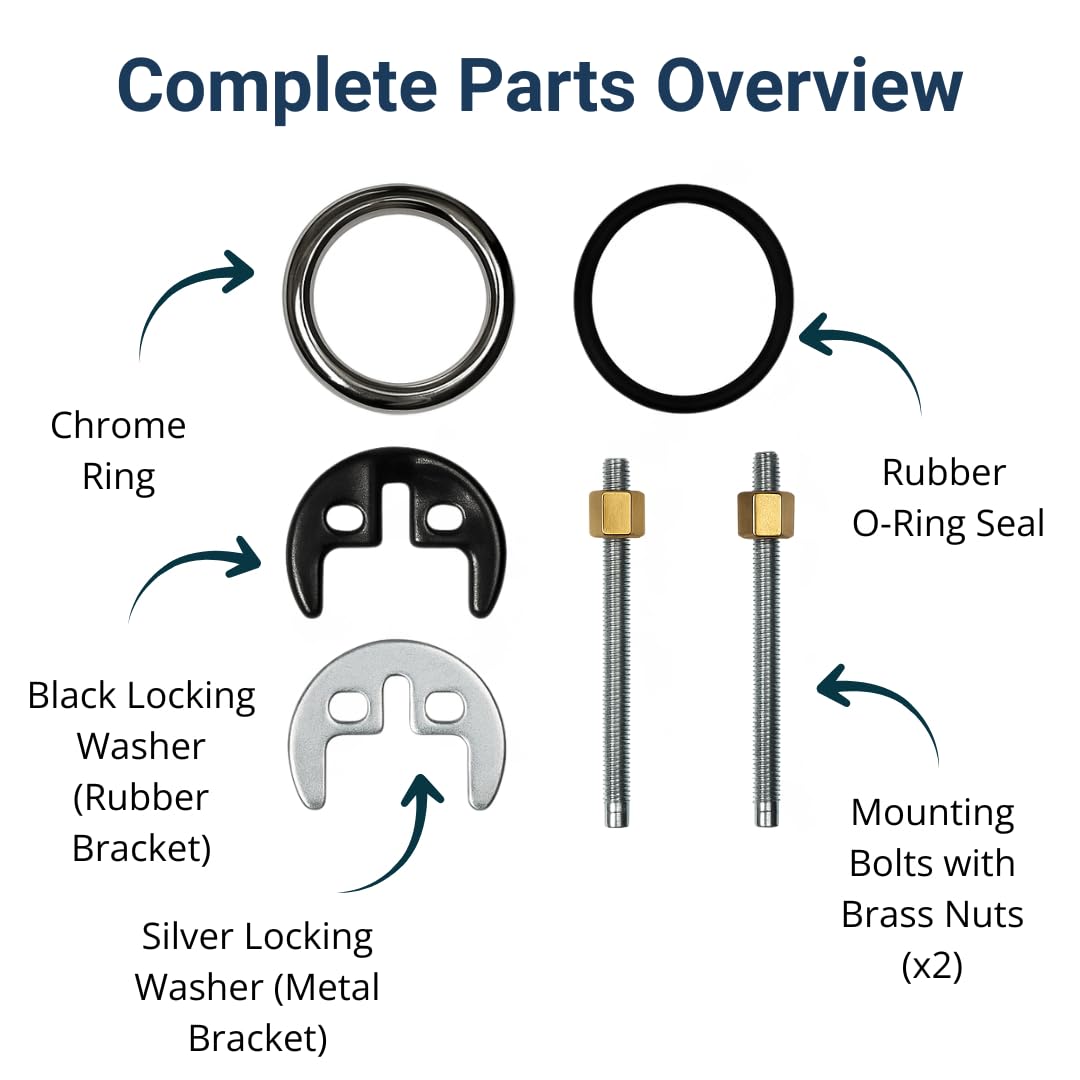 Complete Parts Overview

Chrome Ring

Rubber O-Ring Seal

Black Locking Washer (Rubber Bracket)

Silver Locking Washer (Metal Bracket)

Mounting Bolts with Brass Nuts (x2)