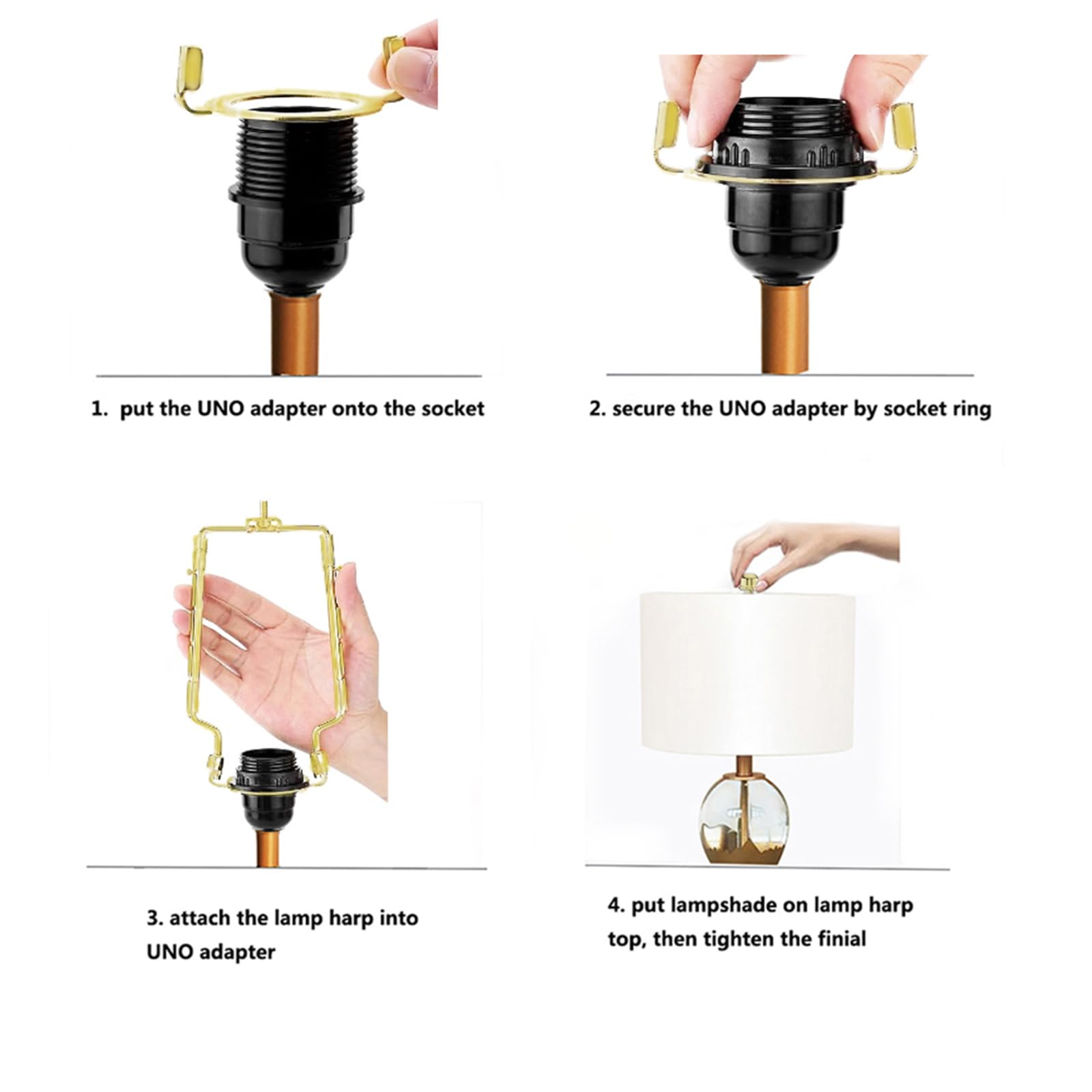 1. put the UNO adapter onto the socket

2. secure the UNO adapter by socket ring

3. attach the lamp harp into UNO adapter

4. put lampshade on lamp harp top, then tighten the finial