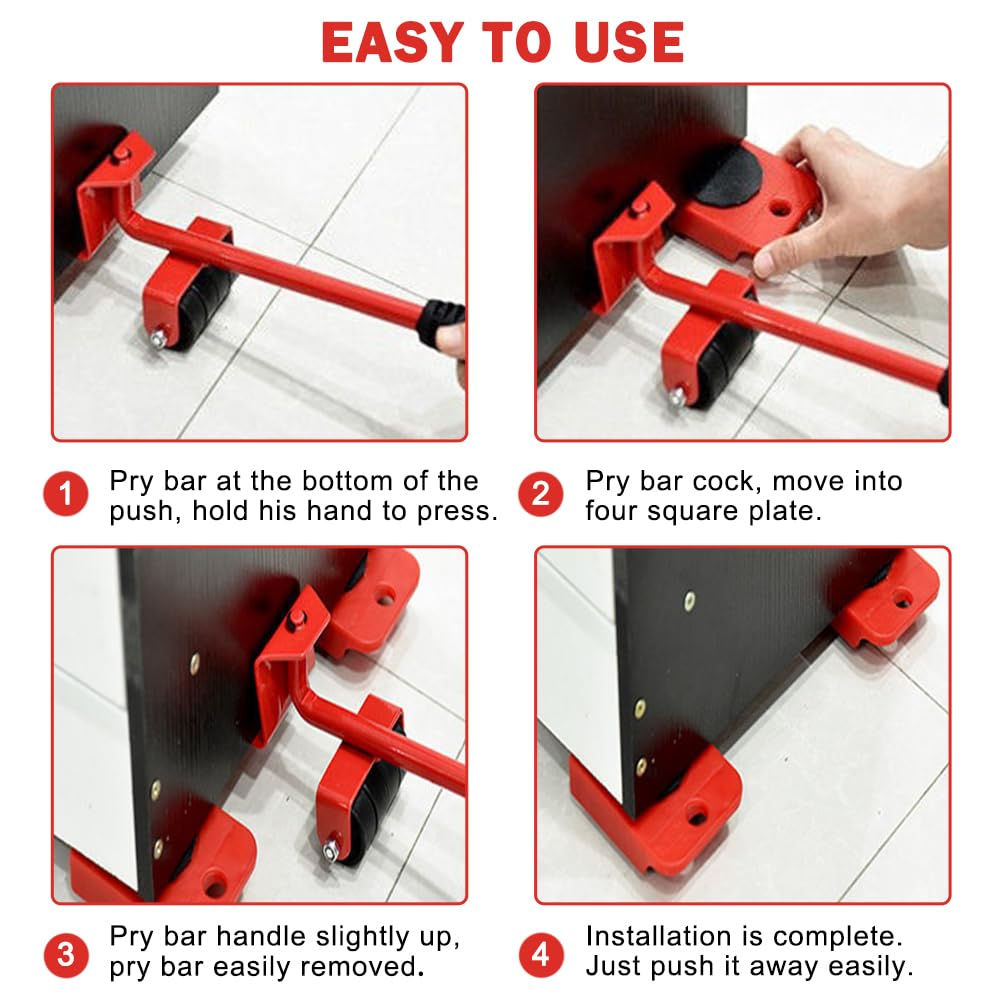 EASY TO USE

1 Pry bar at the bottom of the push, hold his hand to press.

2 Pry bar cock, move into four square plate.

3 Pry bar handle slightly up, pry bar easily removed.

4 Installation is complete. Just push it away easily.