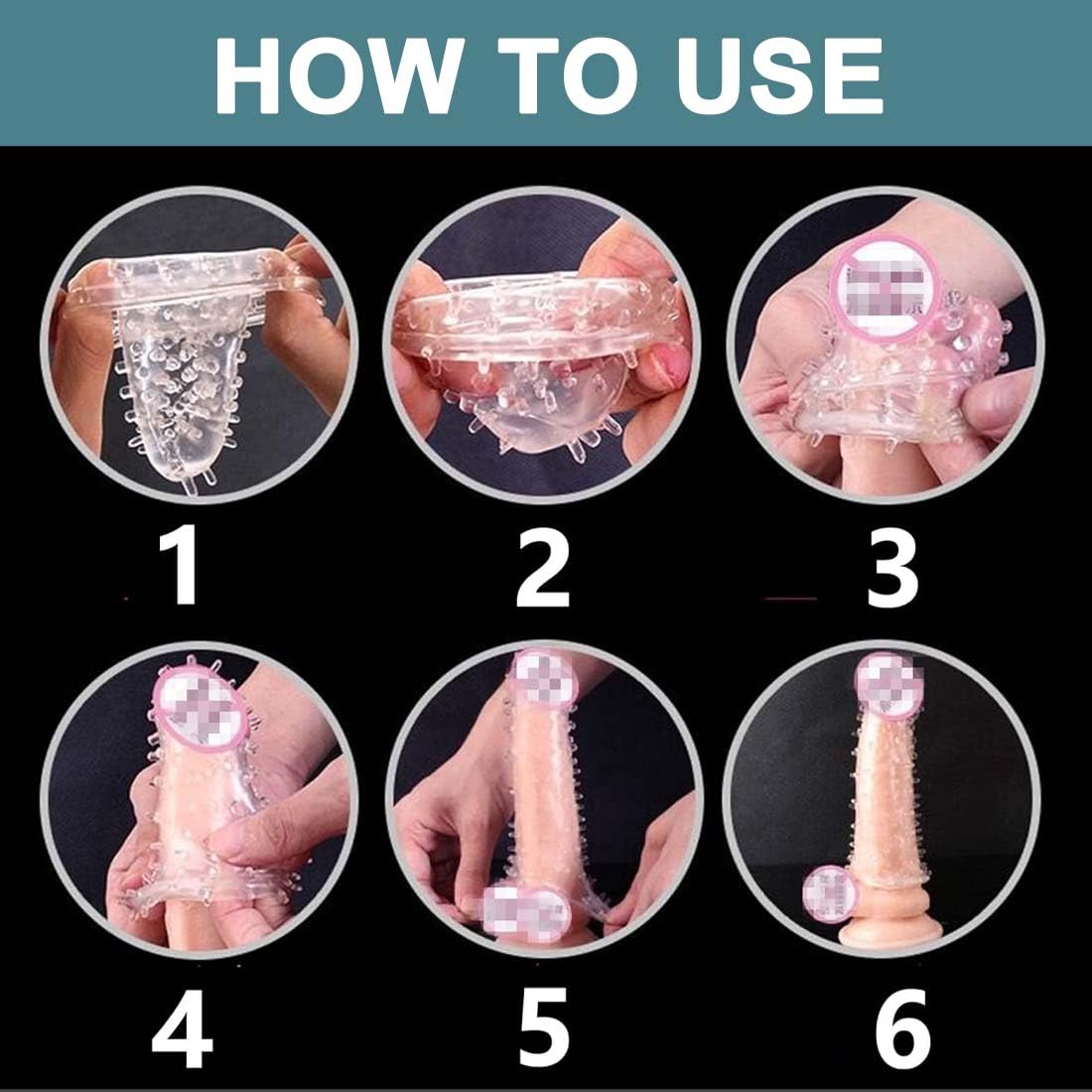 HOW TO USE

1

2

3

4

5

6