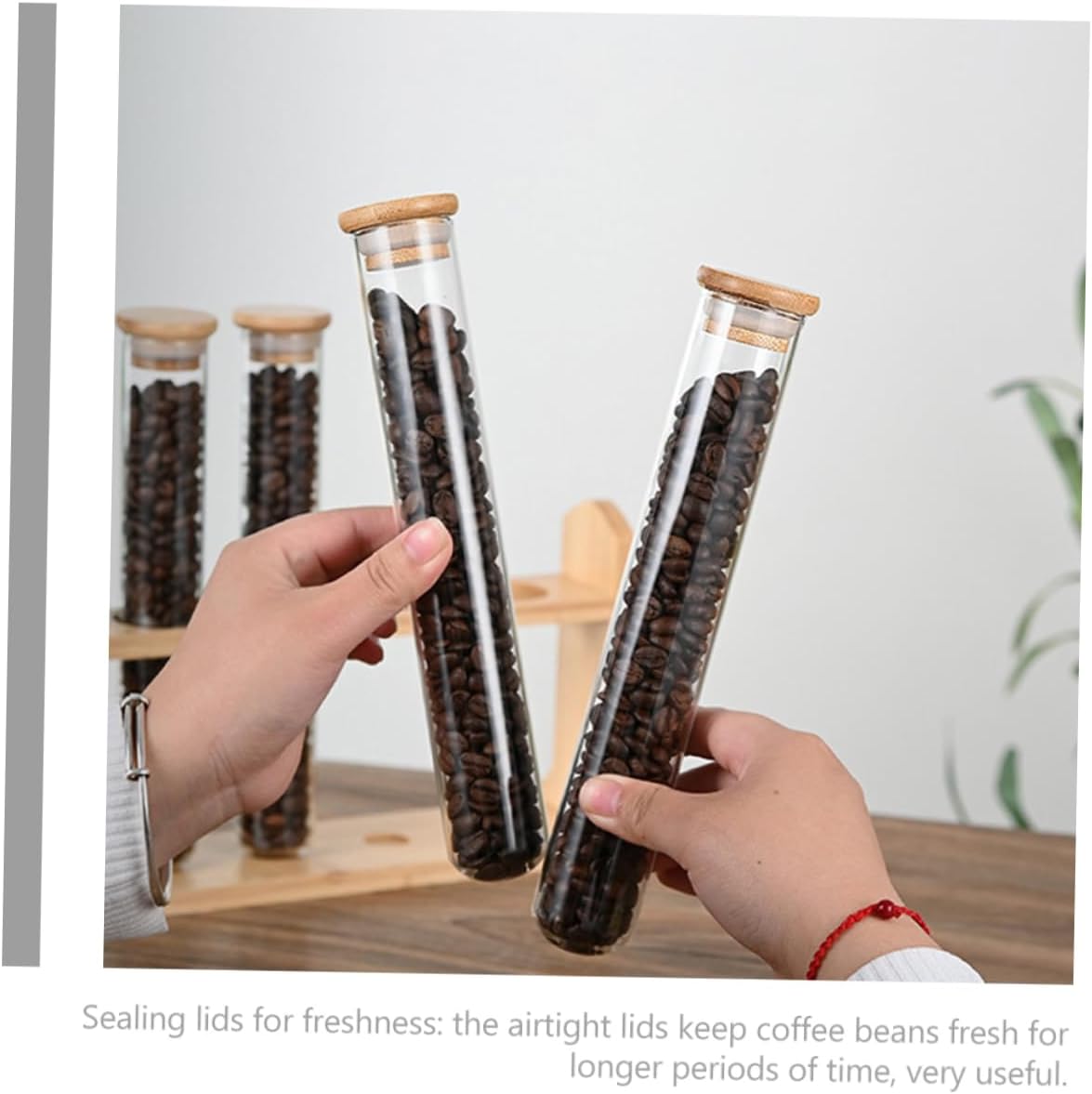 Sealing lids for freshness: the airtight lids keep coffee beans fresh for longer periods of time, very useful.