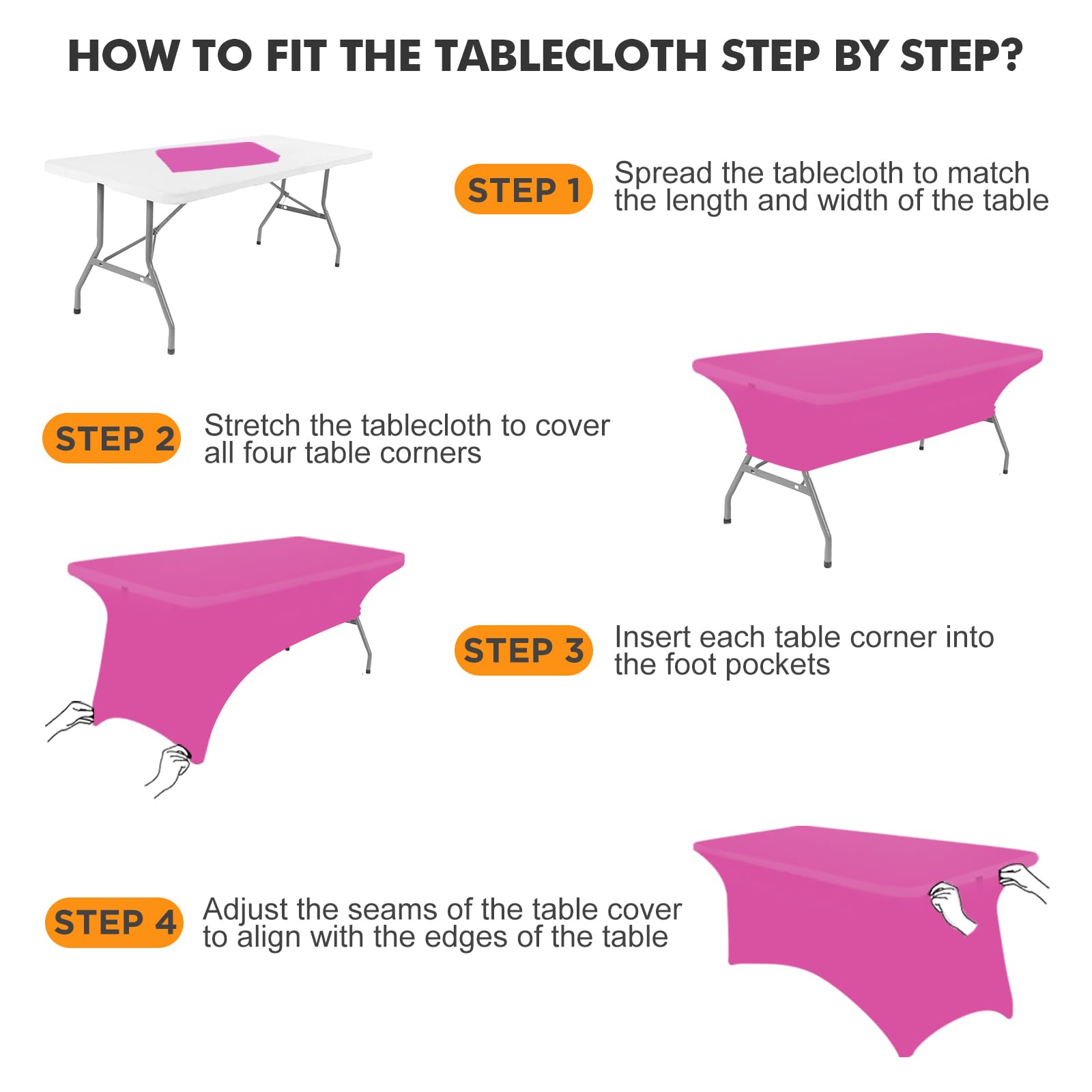 HOW TO FIT THE TABLECLOTH STEP BY STEP?

STEP 1 Spread the tablecloth to match the length and width of the table

STEP 2 Stretch the tablecloth to cover all four table corners

STEP 3 Insert each table corner into the foot pockets

STEP 4 Adjust the seams of the table cover to align with the edges of the table