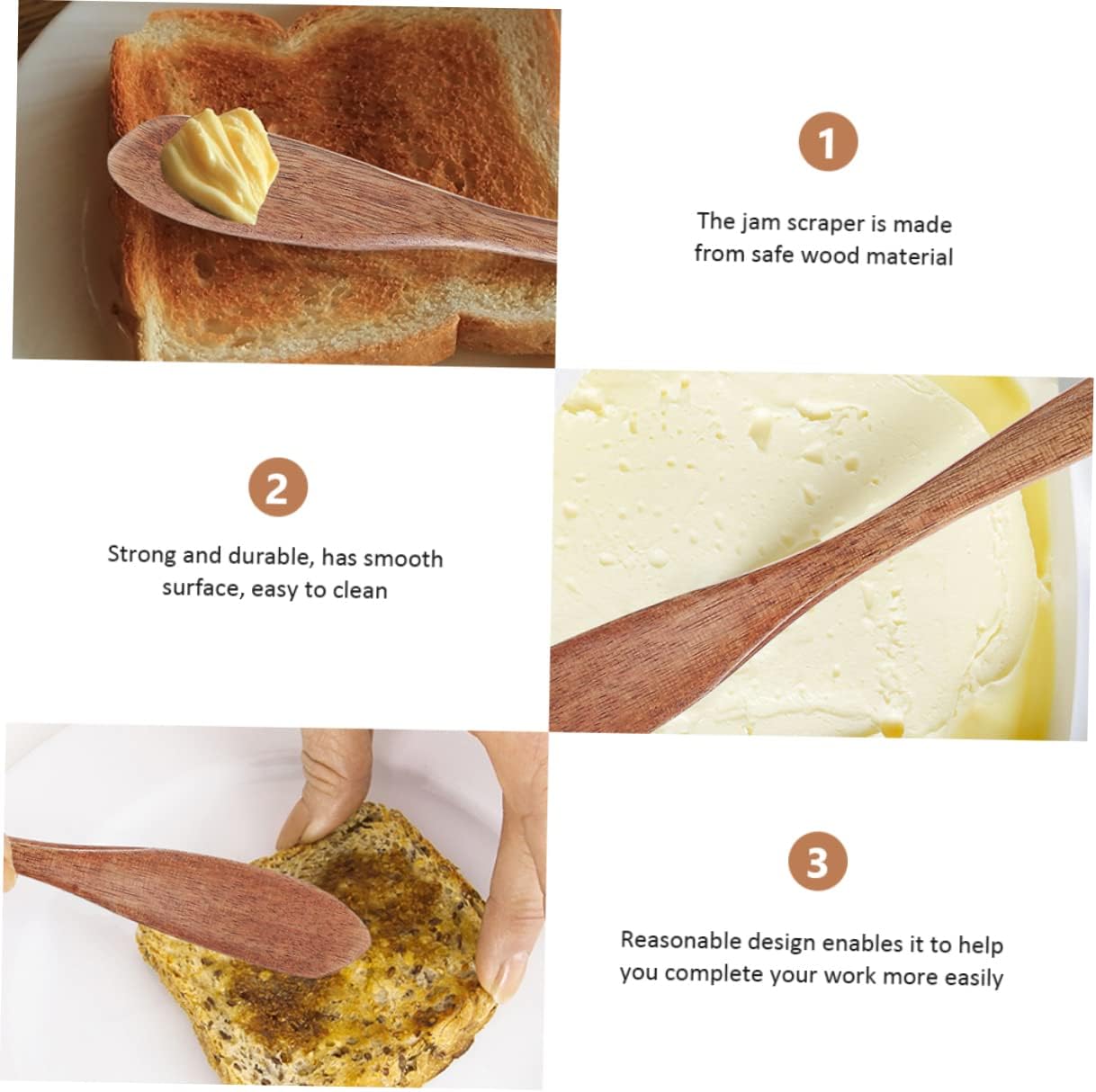 1

The jam scraper is made from safe wood material

2

Strong and durable, has smooth surface, easy to clean

3

Reasonable design enables it to help you complete your work more easily