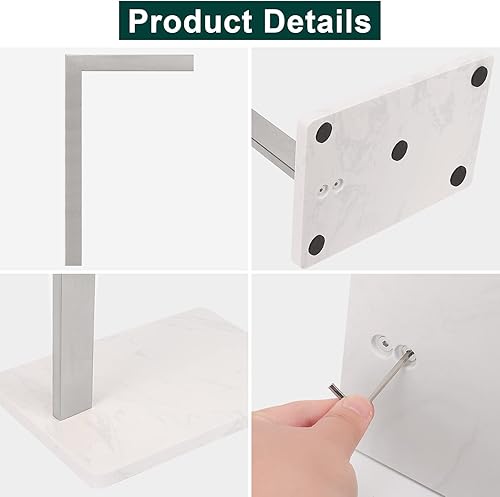 Product Details