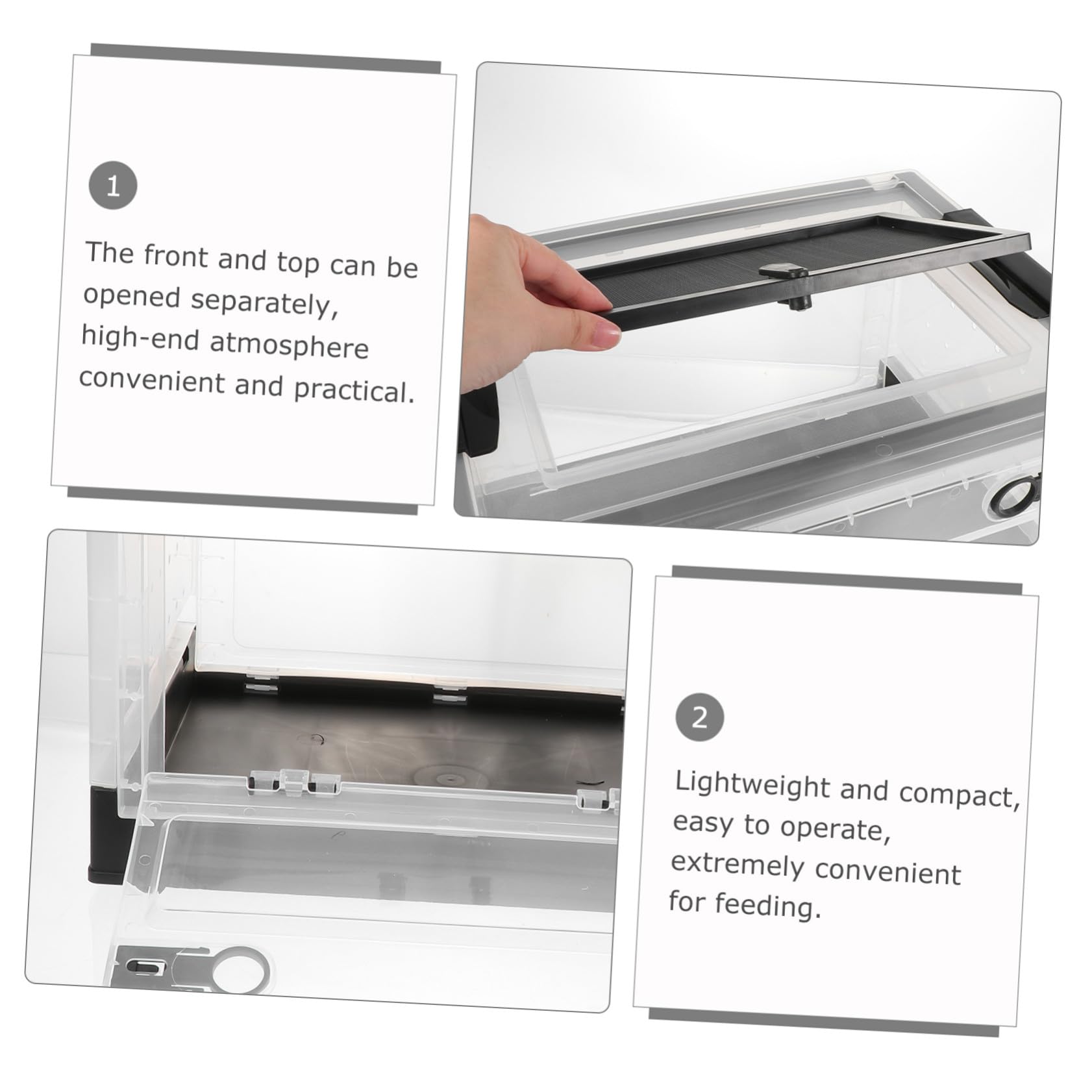 1

The front and top can be opened separately, high-end atmosphere convenient and practical.

2

Lightweight and compact, easy to operate, extremely convenient for feeding.