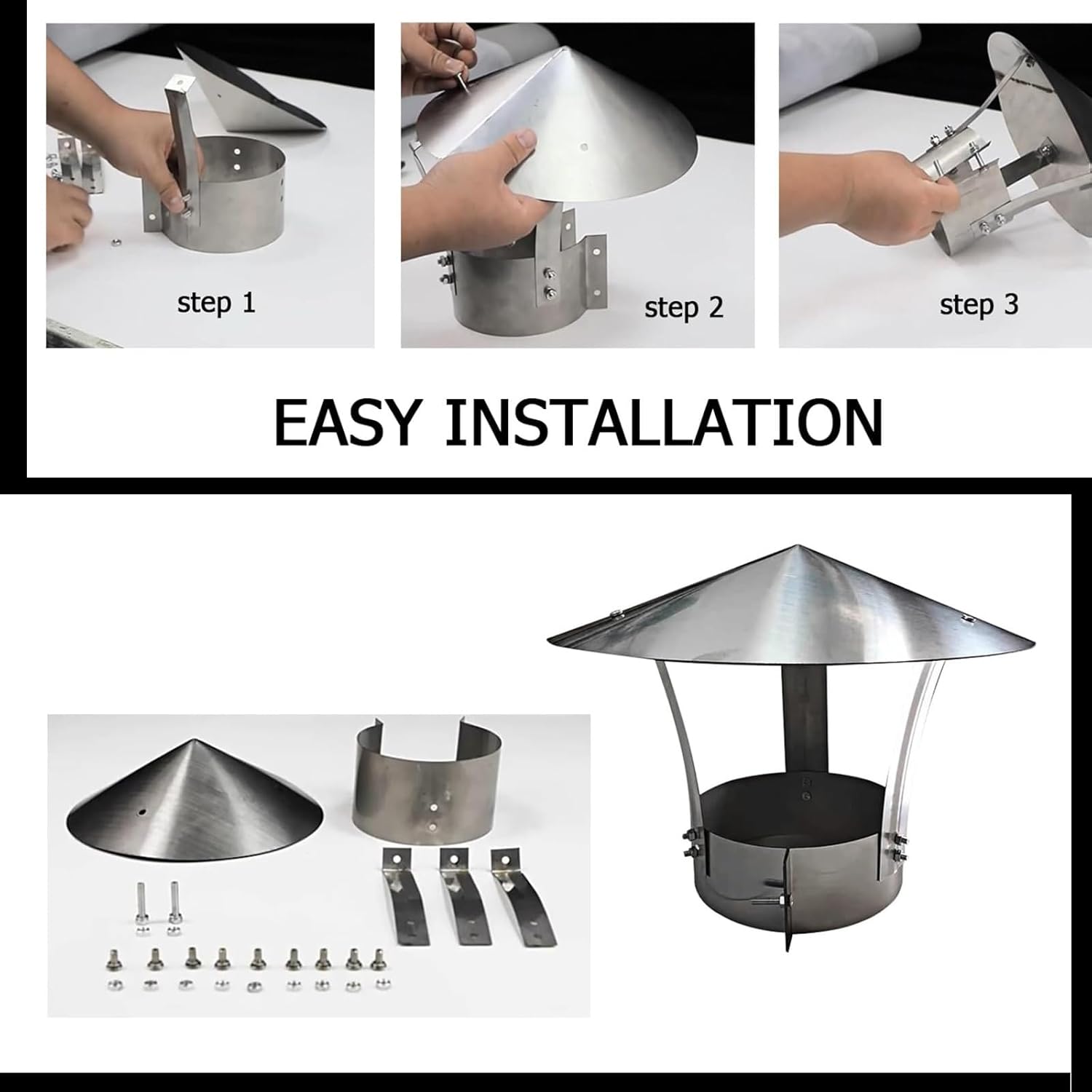 step 1

step 2

step 3

EASY INSTALLATION