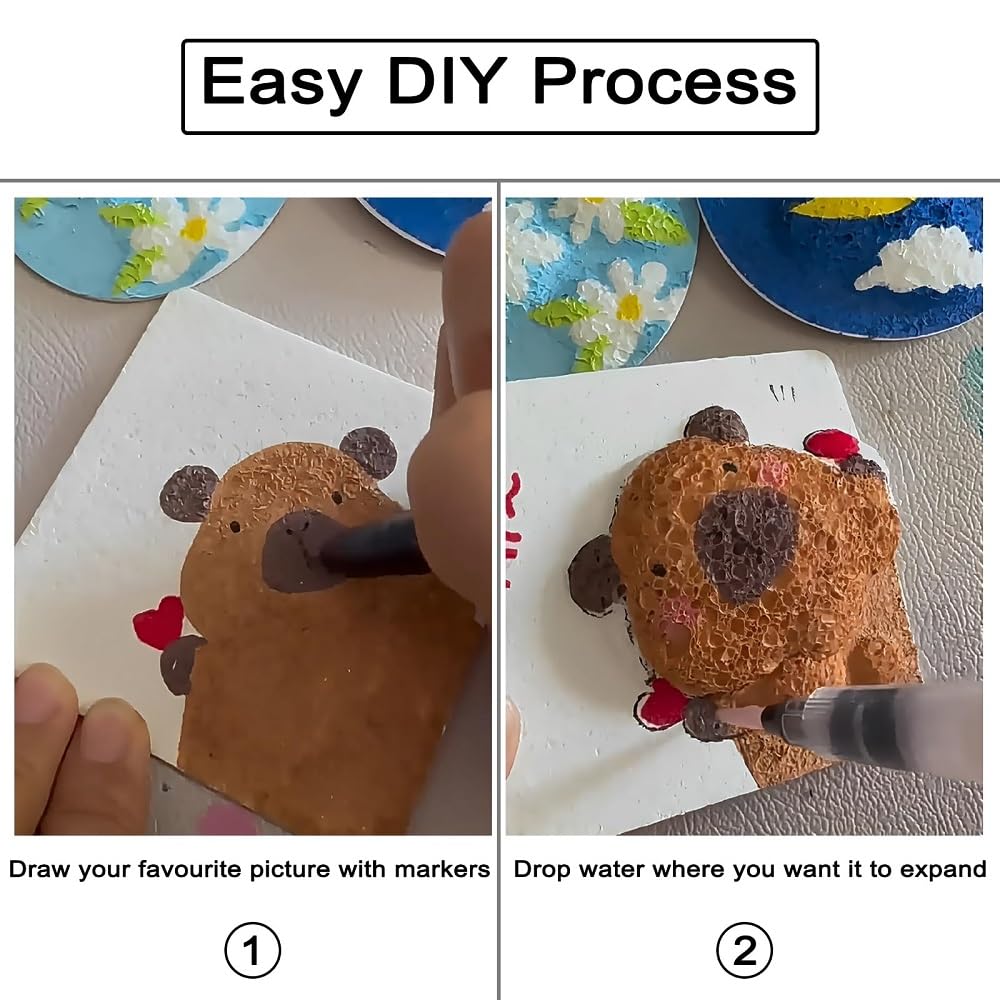 Easy DIY Process

Draw your favourite picture with markers

①

Drop water where you want it to expand

②