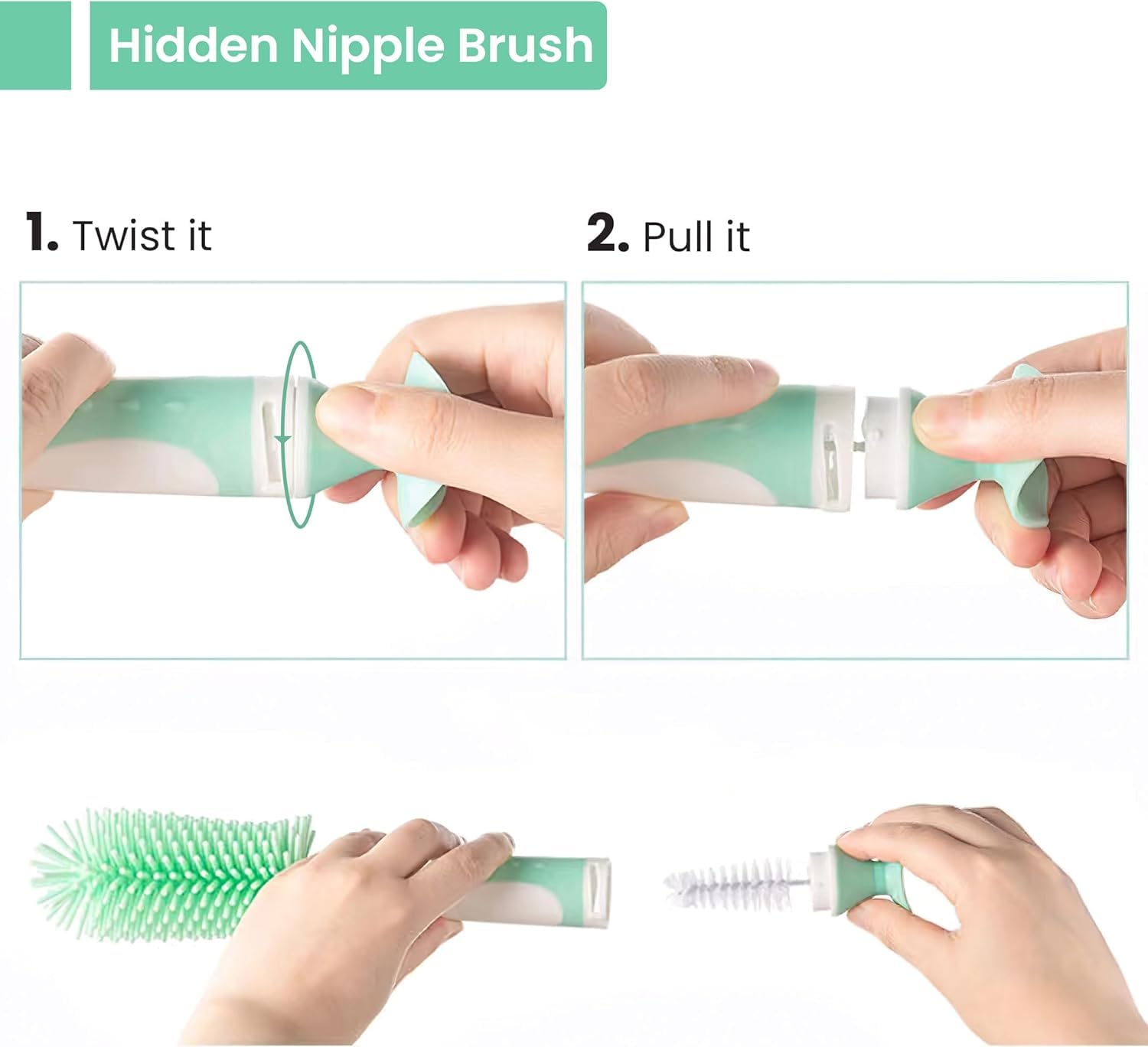 Hidden Nipple Brush

1. Twist it

2. Pull it