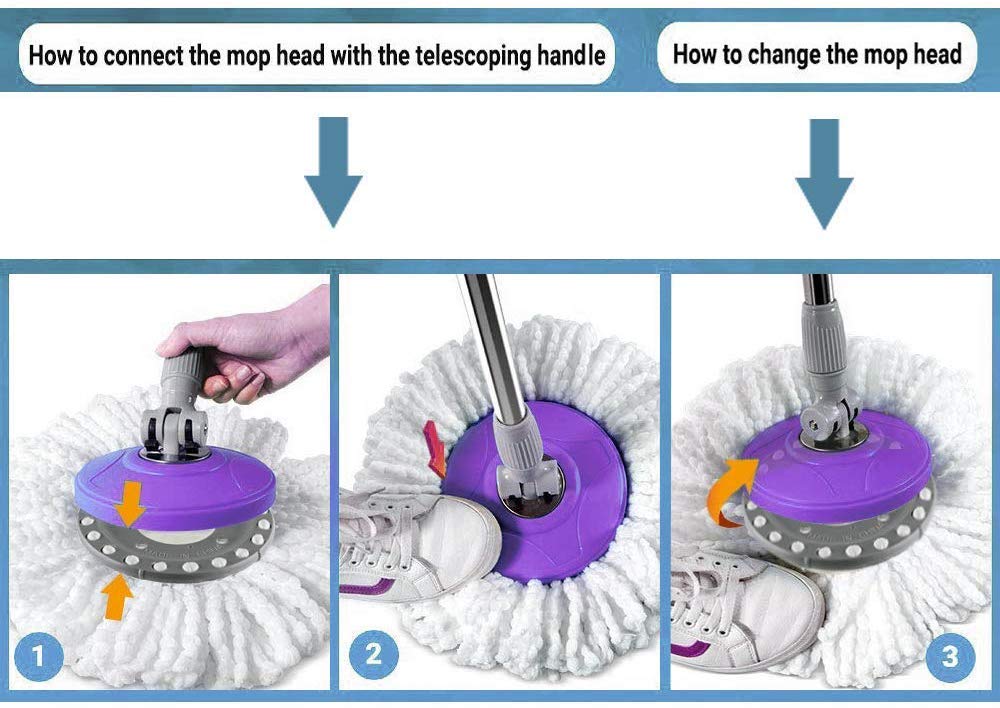 How to connect the mop head with the telescoping handle

How to change the mop head

1

2

3