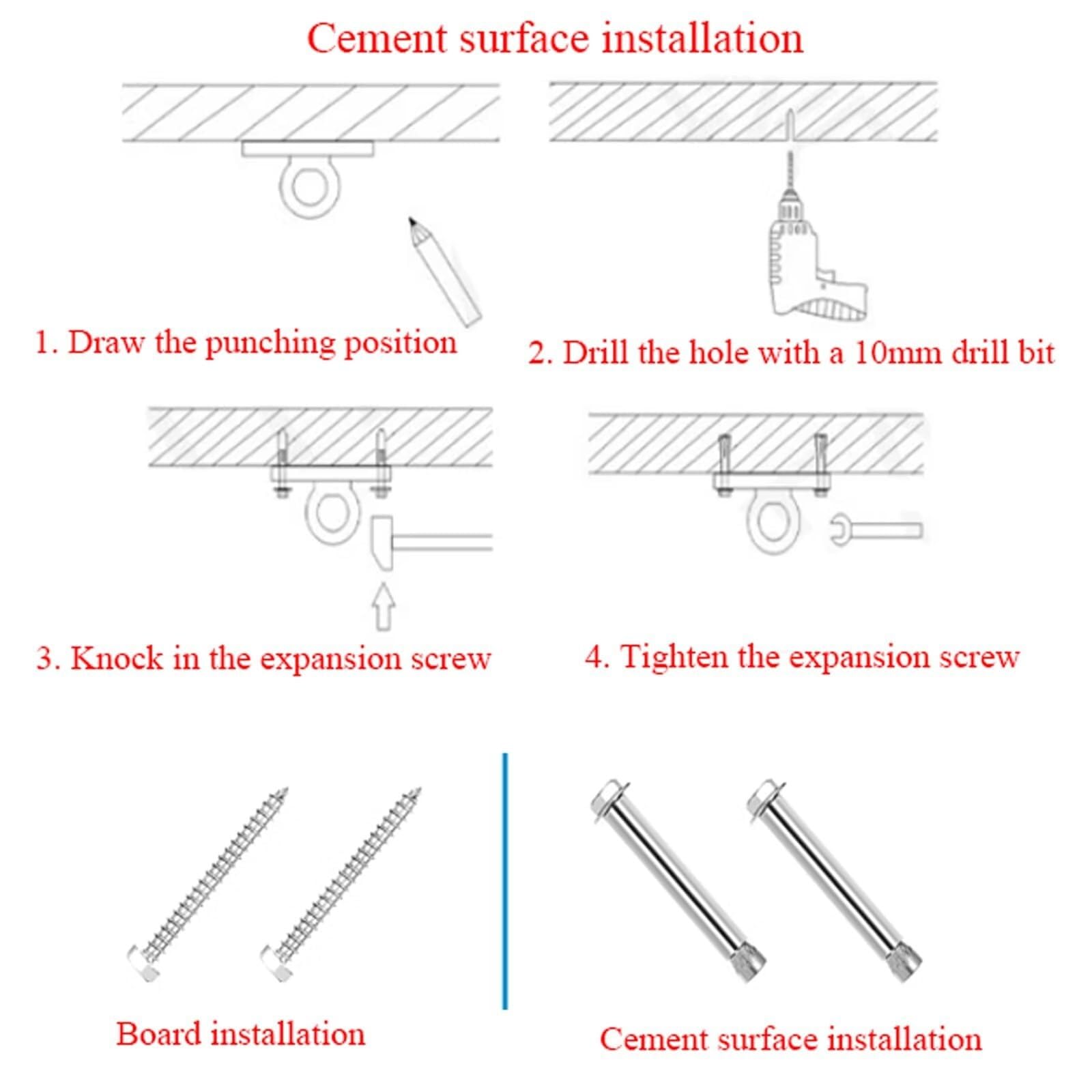 Cement surface installation

1. Draw the punching position

2. Drill the hole with a 10mm drill bit

3. Knock in the expansion screw

4. Tighten the expansion screw

Board installation

Cement surface installation