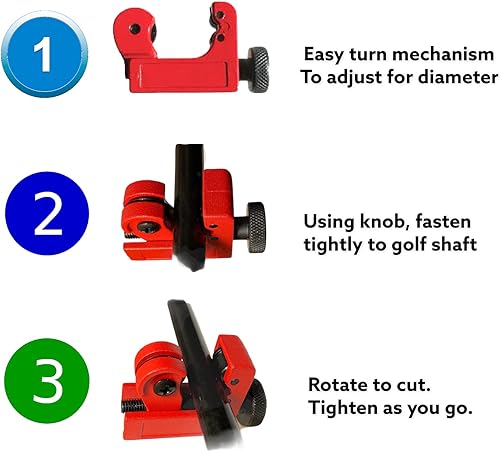 1

Easy turn mechanism
To adjust for diameter

2

Using knob, fasten
tightly to golf shaft

3

Rotate to cut.
Tighten as you go.