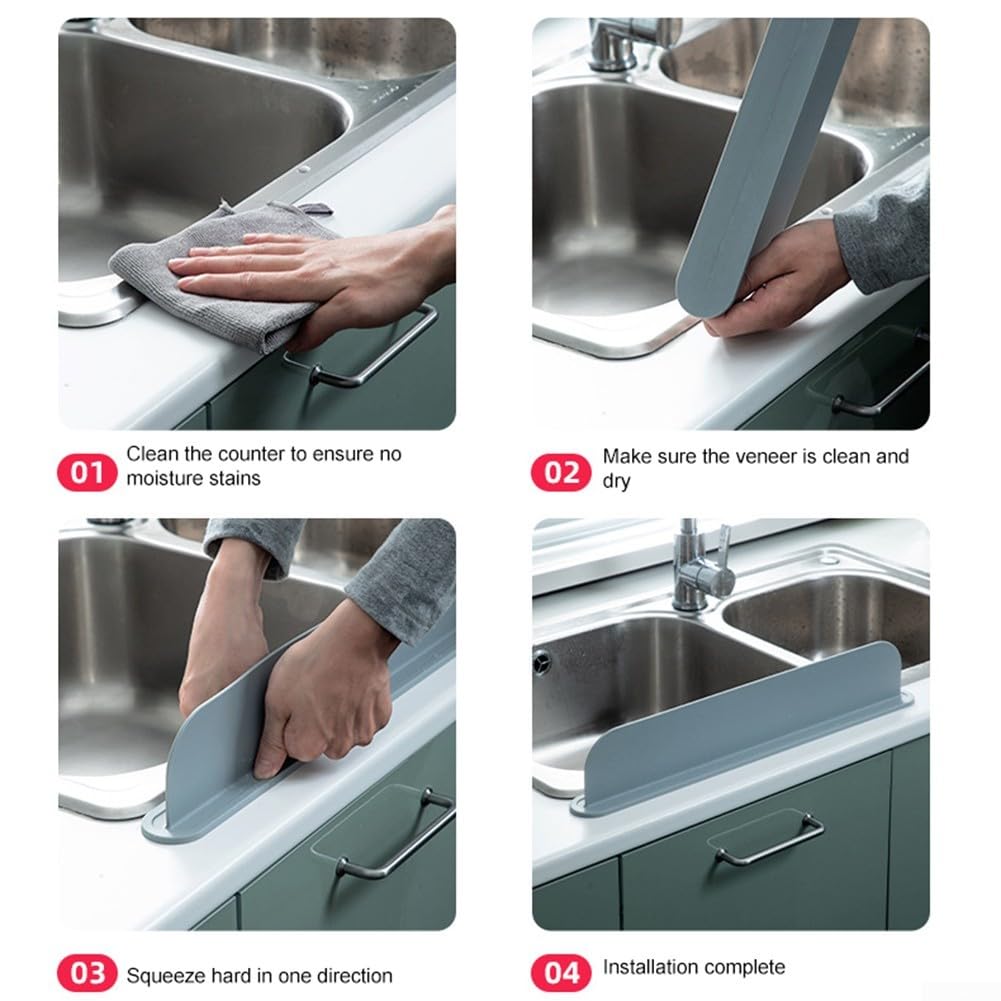 01 Clean the counter to ensure no moisture stains

02 Make sure the veneer is clean and dry

03 Squeeze hard in one direction

04 Installation complete