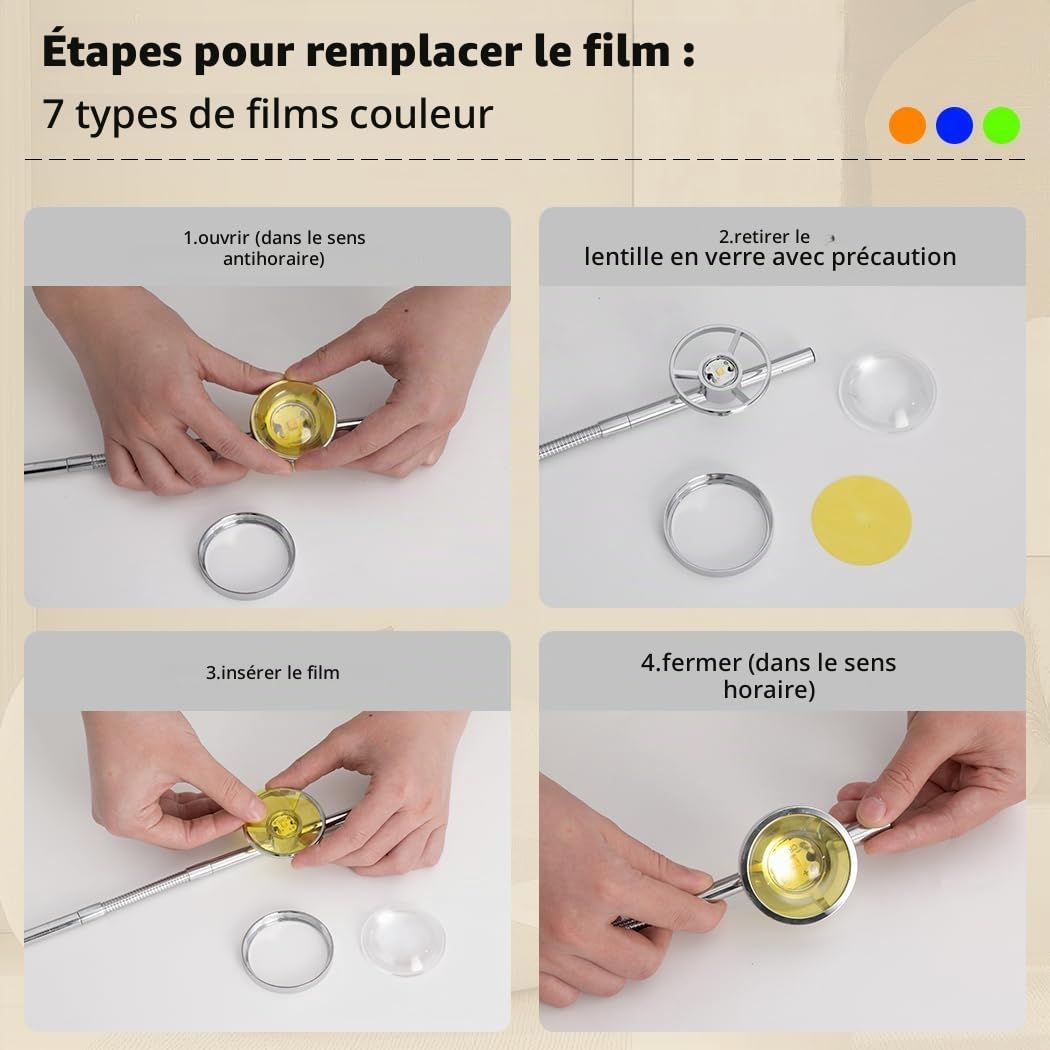 Étapes pour remplacer le film :
7 types de films couleur

1.ouvrir (dans le sens antihoraire)

2.retirer le lentille en verre avec précaution

3.insérer le film

4.fermer (dans le sens horaire)