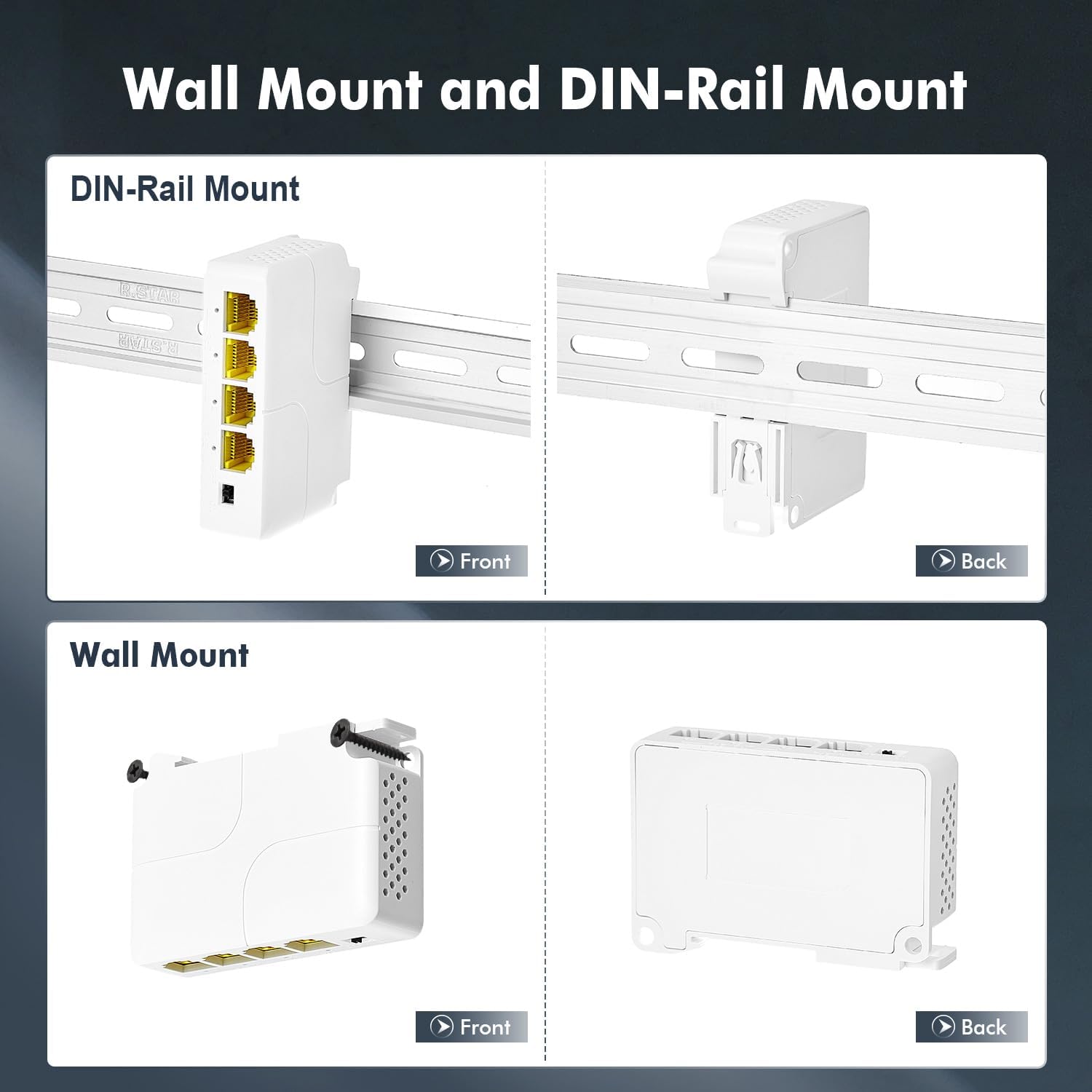 Wall Mount and DIN-Rail Mount

DIN-Rail Mount

R.STAR

R.STAR

Front

Back

Wall Mount

Front

Back