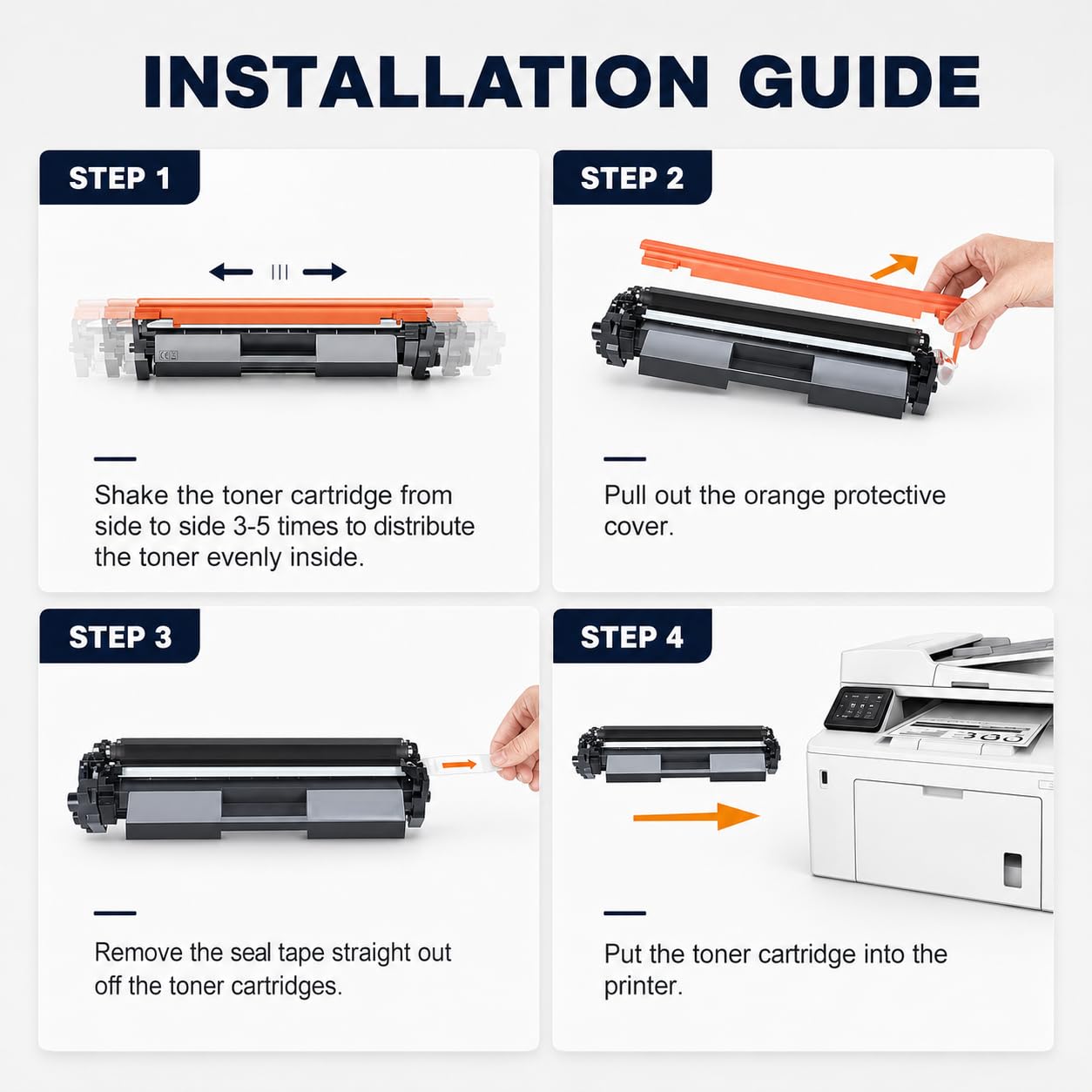 INSTALLATION GUIDE

STEP 1

Shake the toner cartridge from side to side 3-5 times to distribute the toner evenly inside.

STEP 2

Pull out the orange protective cover.

STEP 3

Remove the seal tape straight out off the toner cartridges.

STEP 4

Put the toner cartridge into the printer.