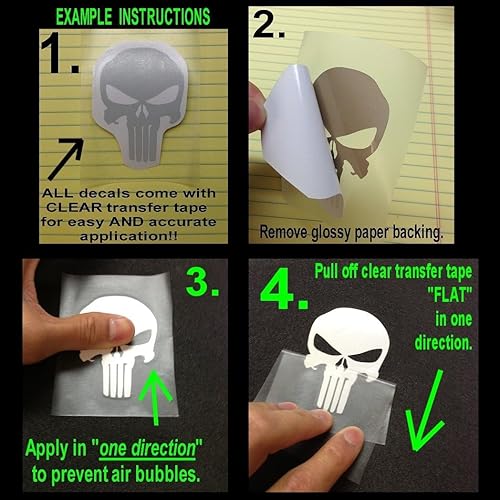 EXAMPLE INSTRUCTIONS

1.

ALL decals come with CLEAR transfer tape for easy AND accurate application!!

2.

Remove glossy paper backing.

3.

Apply in "one direction" to prevent air bubbles.

4.

Pull off clear transfer tape "FLAT" in one direction.