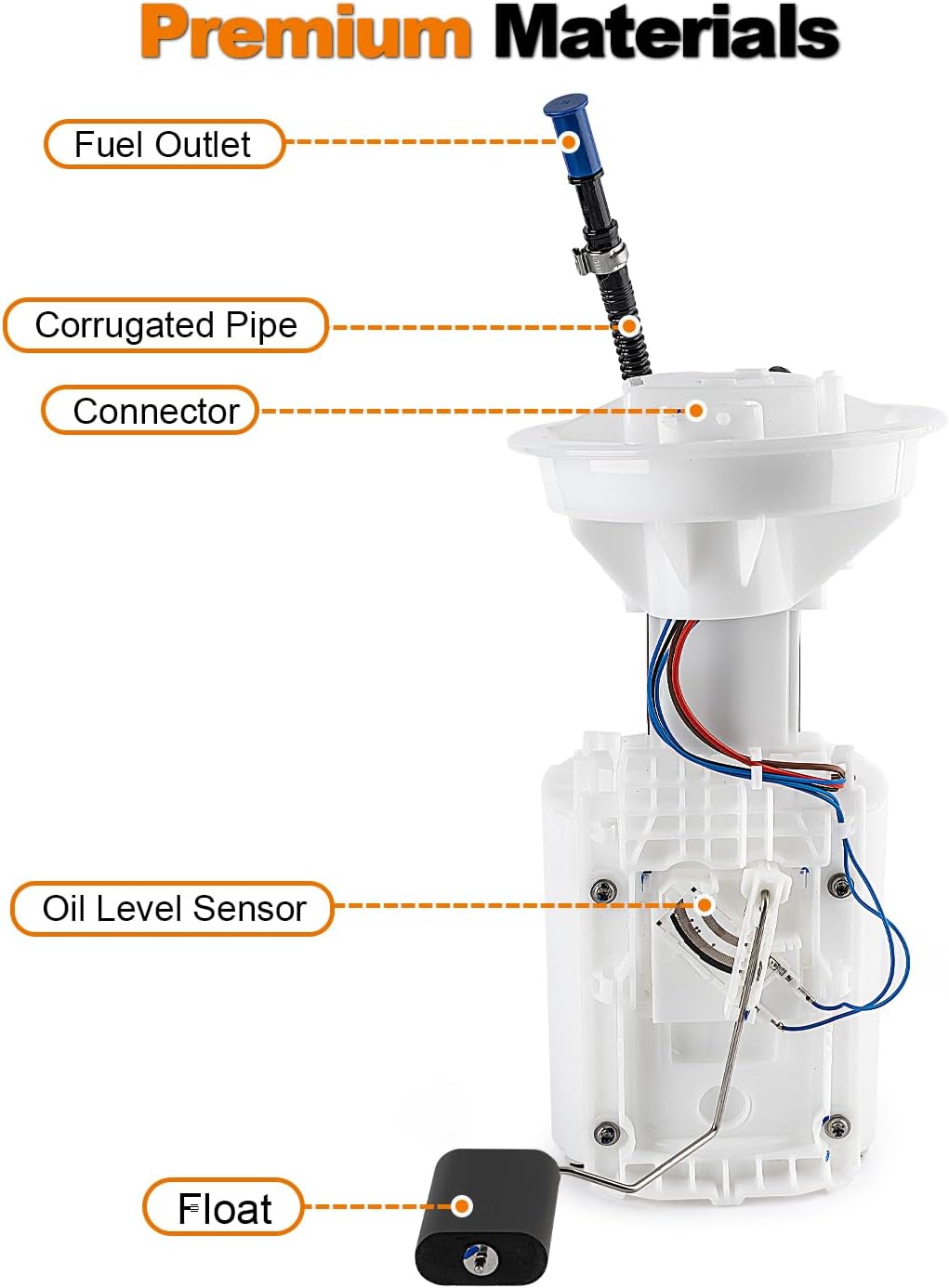 Premium Materials

Fuel Outlet

Corrugated Pipe

Connector

Oil Level Sensor

Float