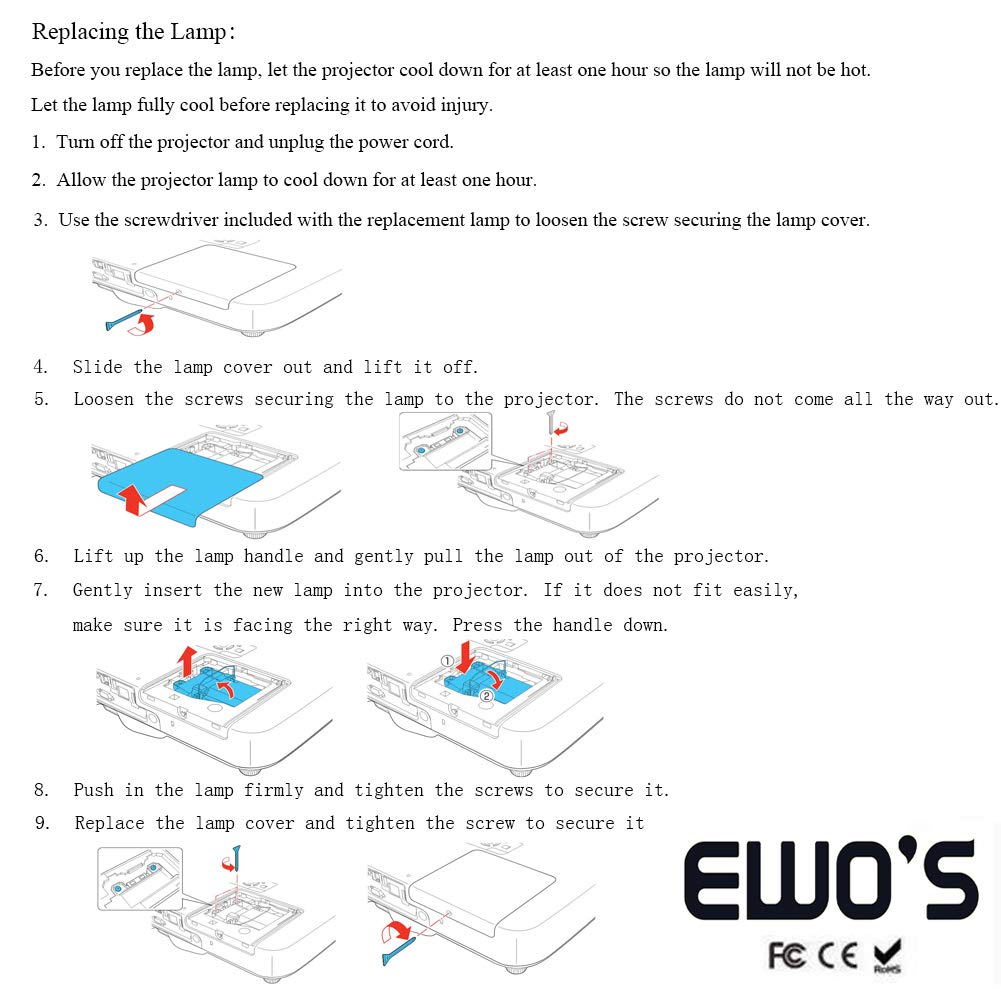 Replacing the Lamp:

Before you replace the lamp, let the projector cool down for at least one hour so the lamp will not be hot.

Let the lamp fully cool before replacing it to avoid injury.

1. Turn off the projector and unplug the power cord.

2. Allow the projector lamp to cool down for at least one hour.

3. Use the screwdriver included with the replacement lamp to loosen the screw securing the lamp cover.

4. Slide the lamp cover out and lift it off.

5. Loosen the screws securing the lamp to the projector. The screws do not come all the way out.

6. Lift up the lamp handle and gently pull the lamp out of the projector.

7. Gently insert the new lamp into the projector. If it does not fit easily, make sure it is facing the right way. Press the handle down.

①

②

8. Push in the lamp firmly and tighten the screws to secure it.

9. Replace the lamp cover and tighten the screw to secure it

EWO'S

FC CE RoHS