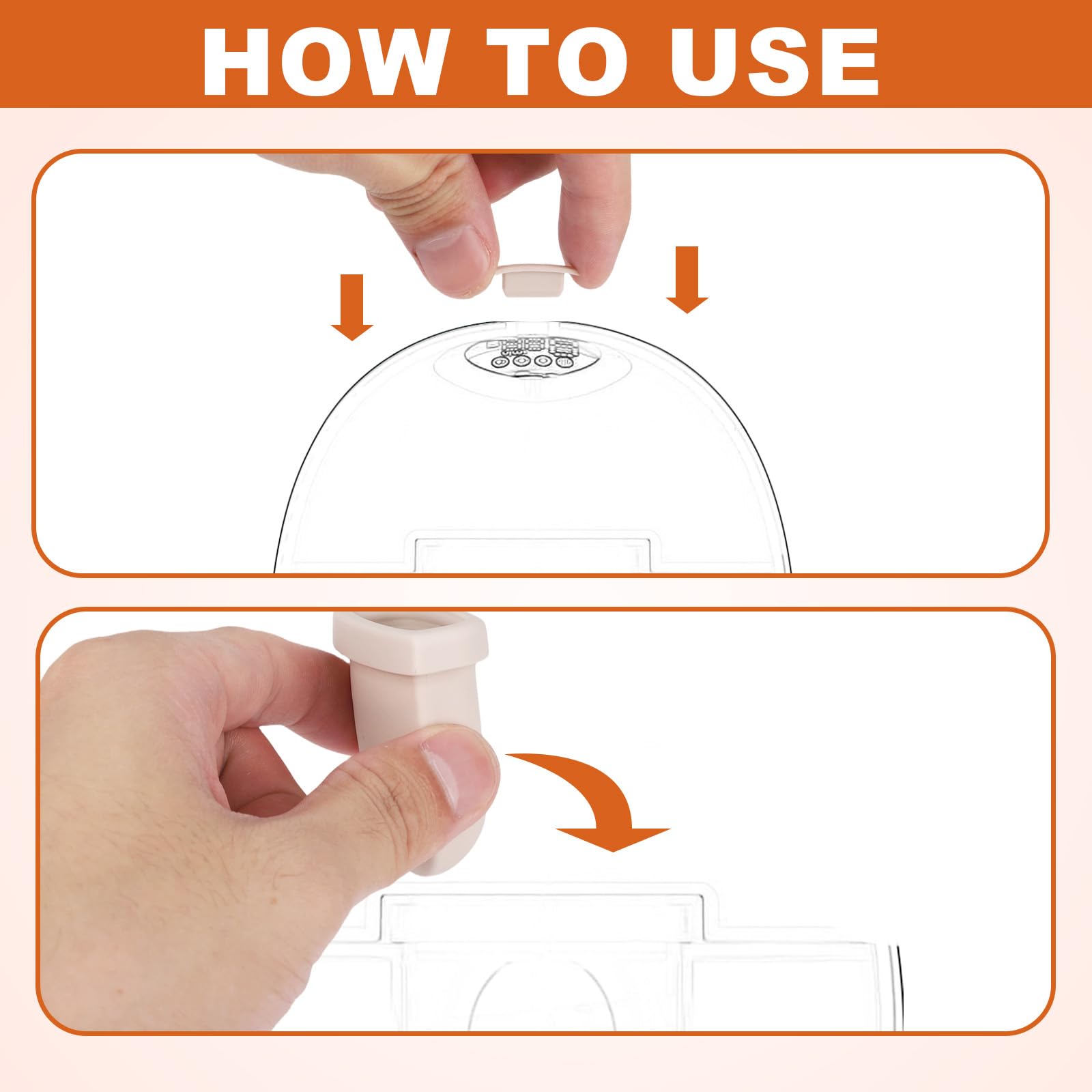 HOW TO USE