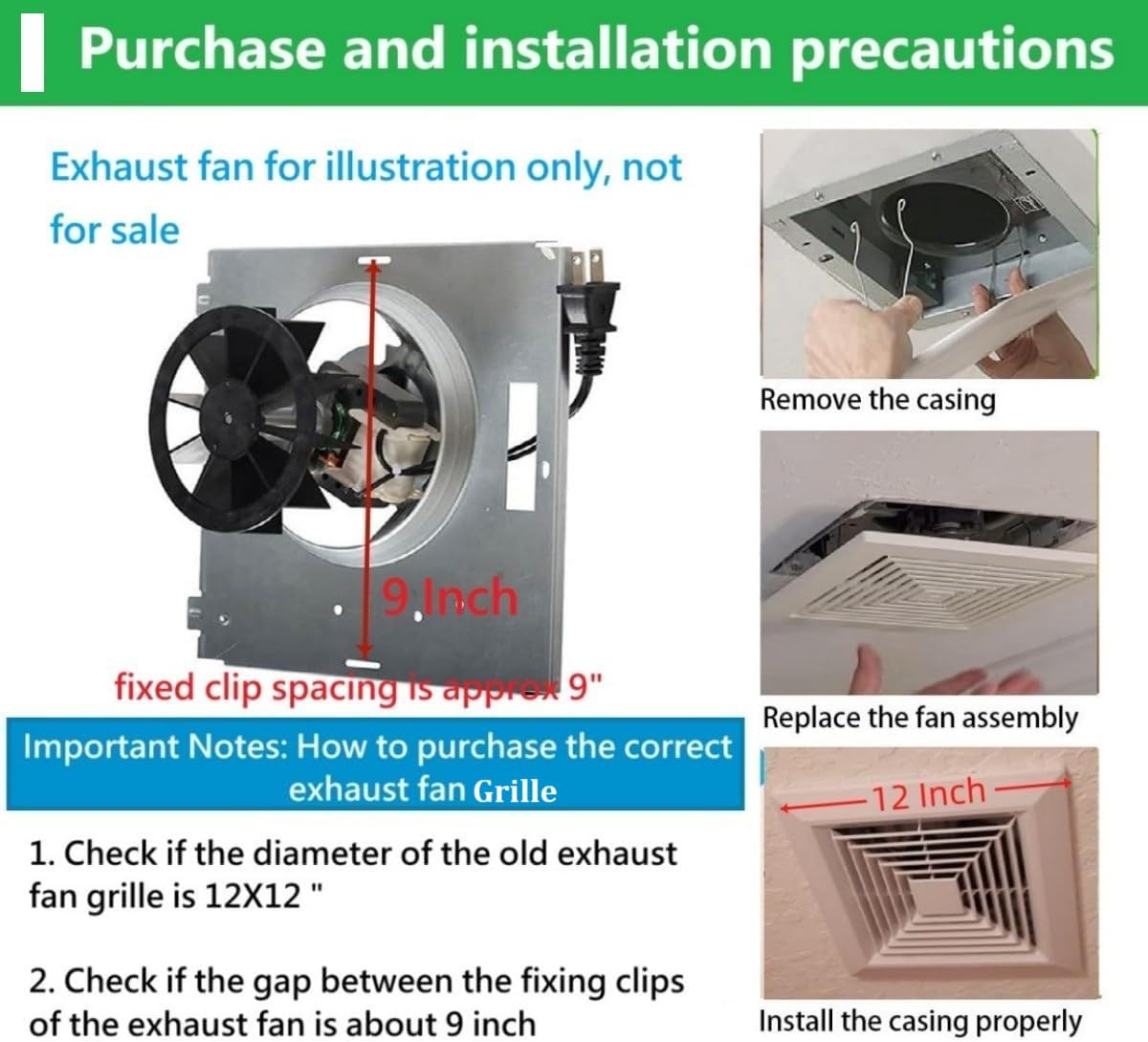 Purchase and installation precautions

Exhaust fan for illustration only, not for sale

9 Inch

fixed clip spacing is approx 9"

Important Notes: How to purchase the correct exhaust fan Grille

1. Check if the diameter of the old exhaust fan grille is 12X12 "

2. Check if the gap between the fixing clips of the exhaust fan is about 9 inch

Remove the casing

Replace the fan assembly

12 Inch

Install the casing properly