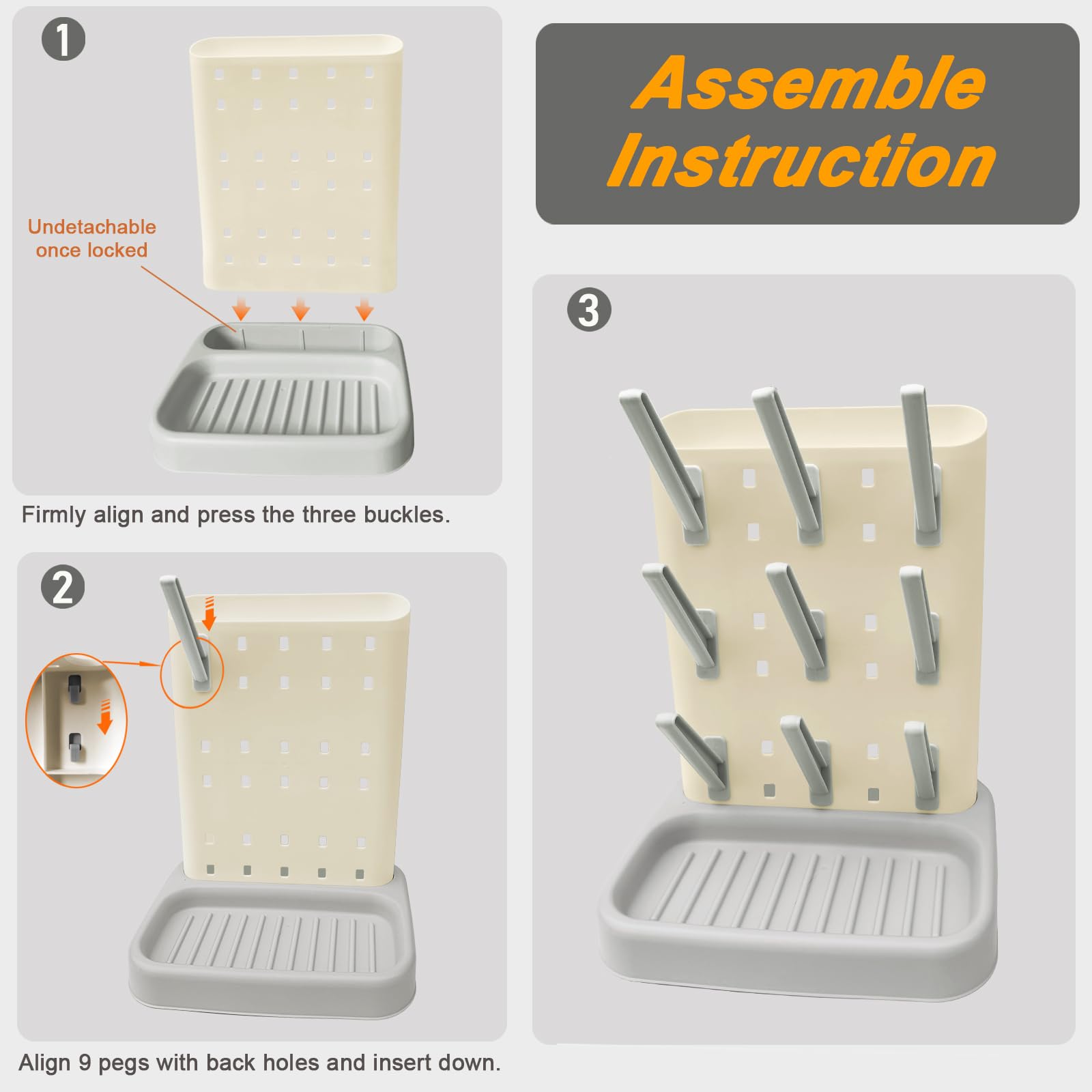 Assemble Instruction

1

Undetachable once locked

Firmly align and press the three buckles.

2

Align 9 pegs with back holes and insert down.

3