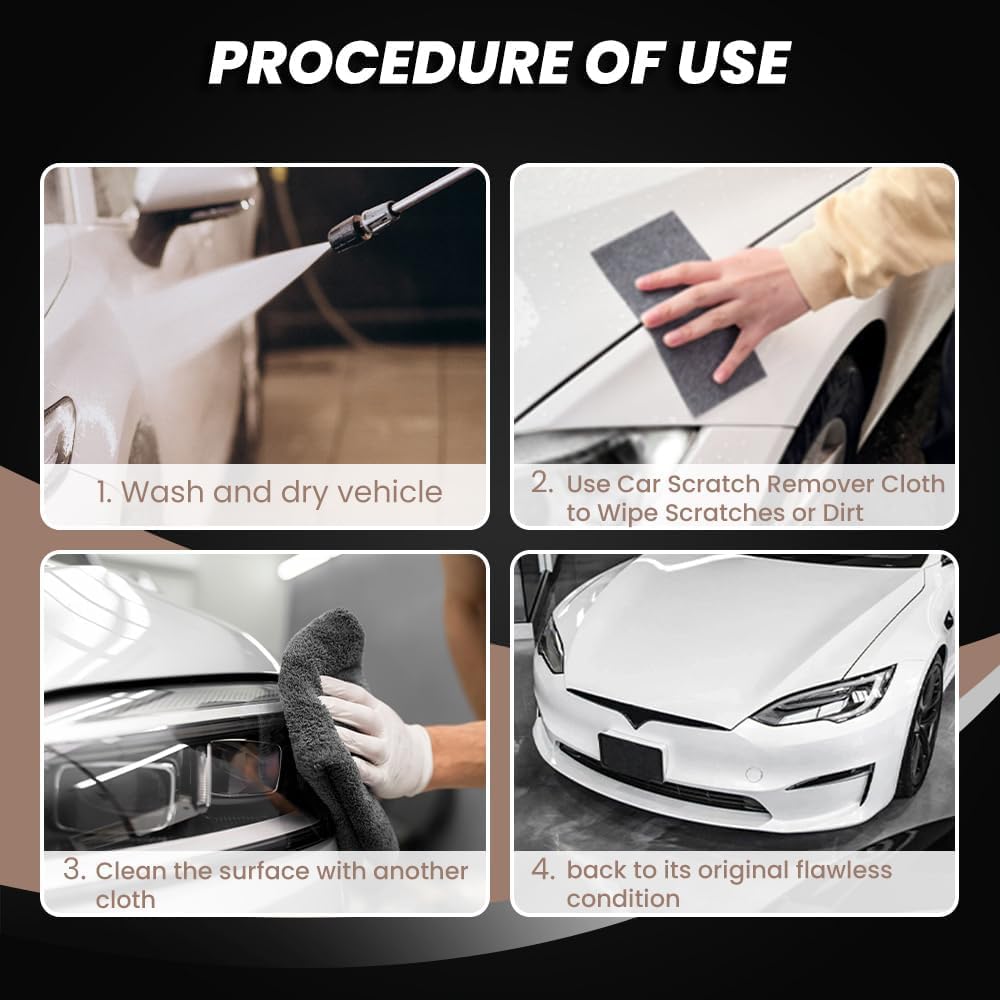 PROCEDURE OF USE

1. Wash and dry vehicle

2. Use Car Scratch Remover Cloth to Wipe Scratches or Dirt

3. Clean the surface with another cloth

4. back to its original flawless condition