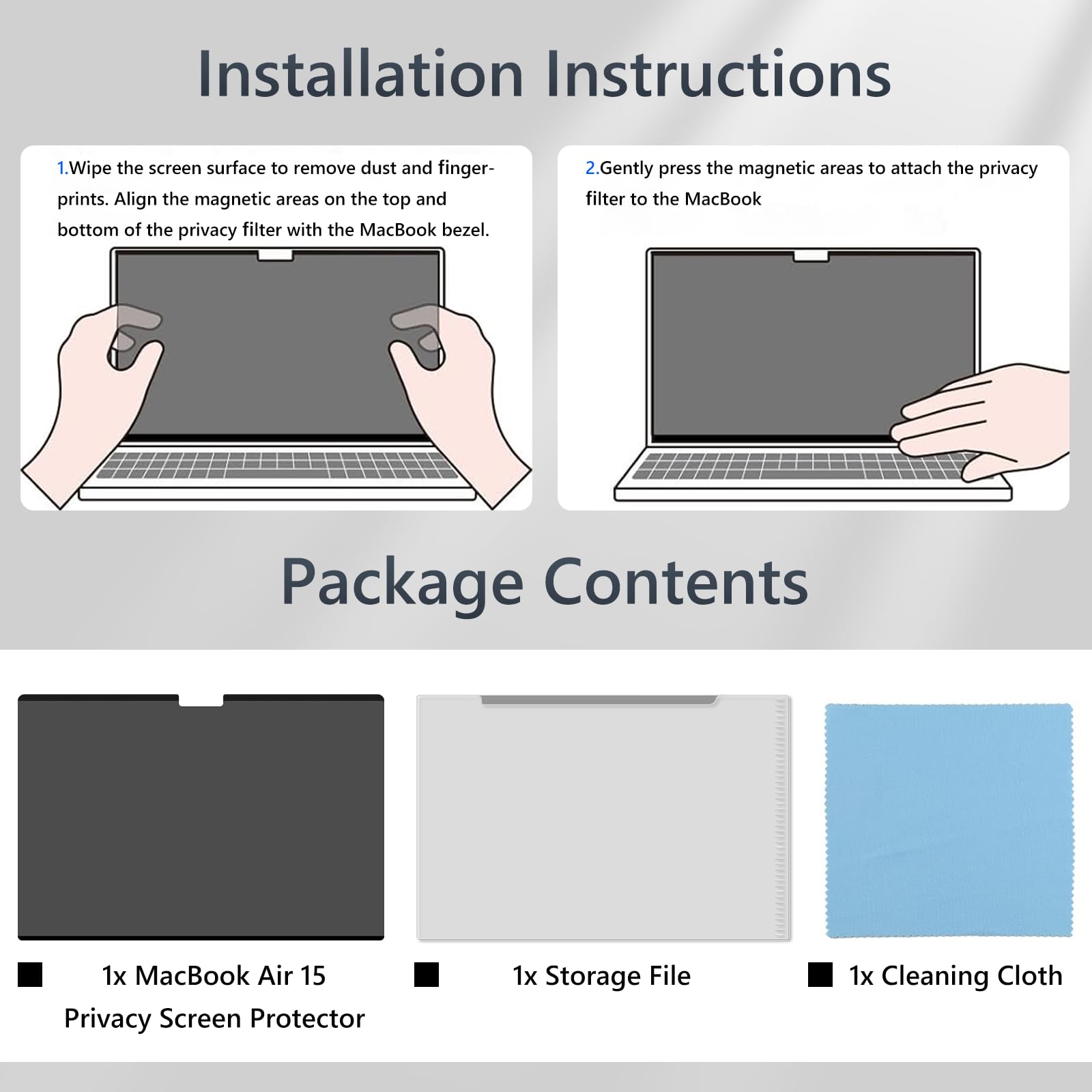 Installation Instructions

1.Wipe the screen surface to remove dust and fingerprints. Align the magnetic areas on the top and bottom of the privacy filter with the MacBook bezel.

2.Gently press the magnetic areas to attach the privacy filter to the MacBook

Package Contents

■ 1x MacBook Air 15 Privacy Screen Protector

■ 1x Storage File

■ 1x Cleaning Cloth