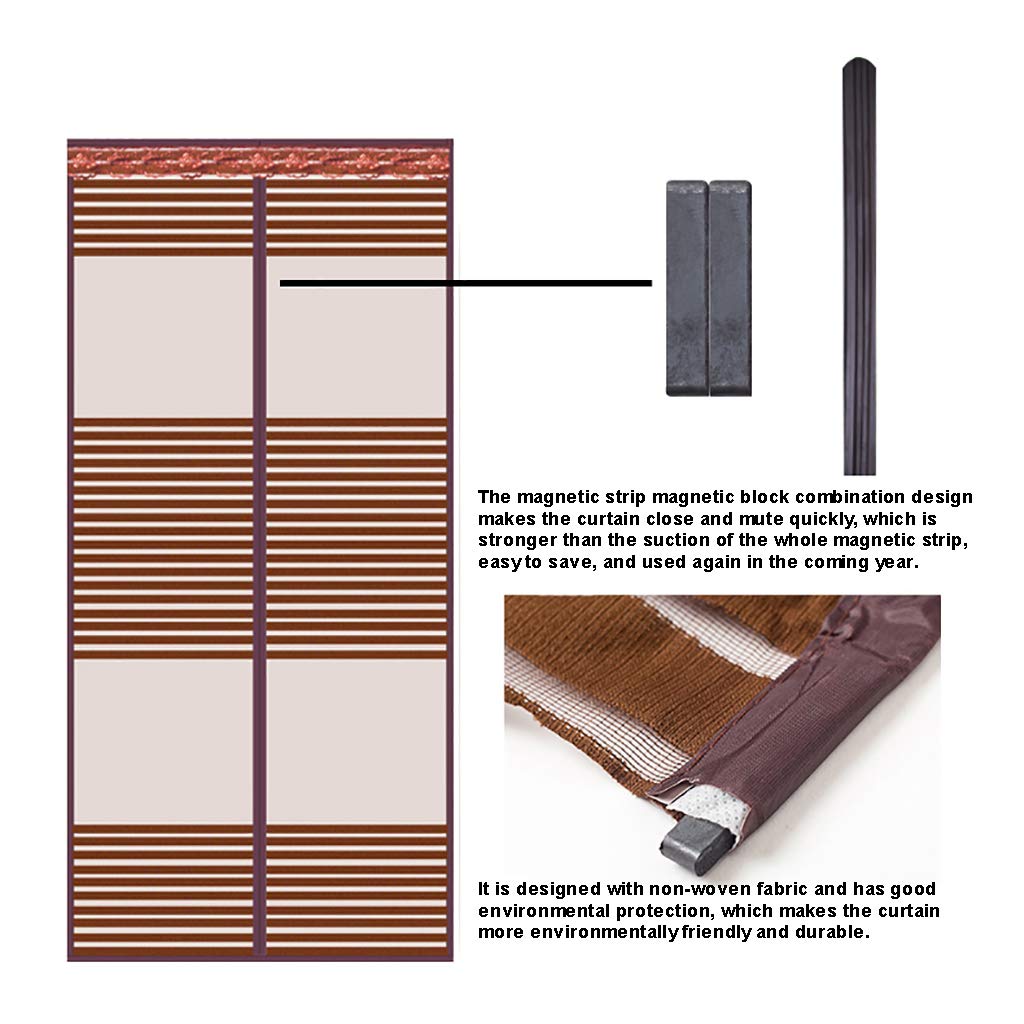 The magnetic strip magnetic block combination design makes the curtain close and mute quickly, which is stronger than the suction of the whole magnetic strip, easy to save, and used again in the coming year.

It is designed with non-woven fabric and has good environmental protection, which makes the curtain more environmentally friendly and durable.