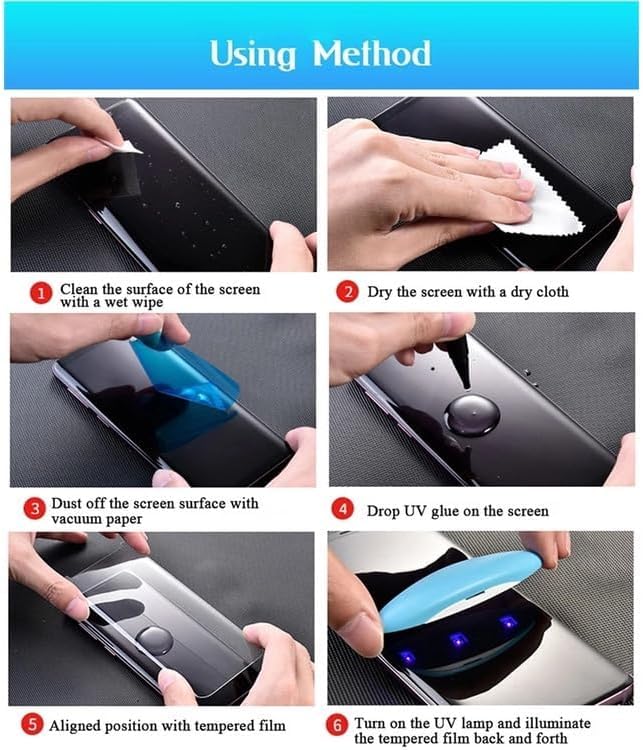 Using Method

1 Clean the surface of the screen with a wet wipe

2 Dry the screen with a dry cloth

3 Dust off the screen surface with vacuum paper

4 Drop UV glue on the screen

5 Aligned position with tempered film

6 Turn on the UV lamp and illuminate the tempered film back and forth