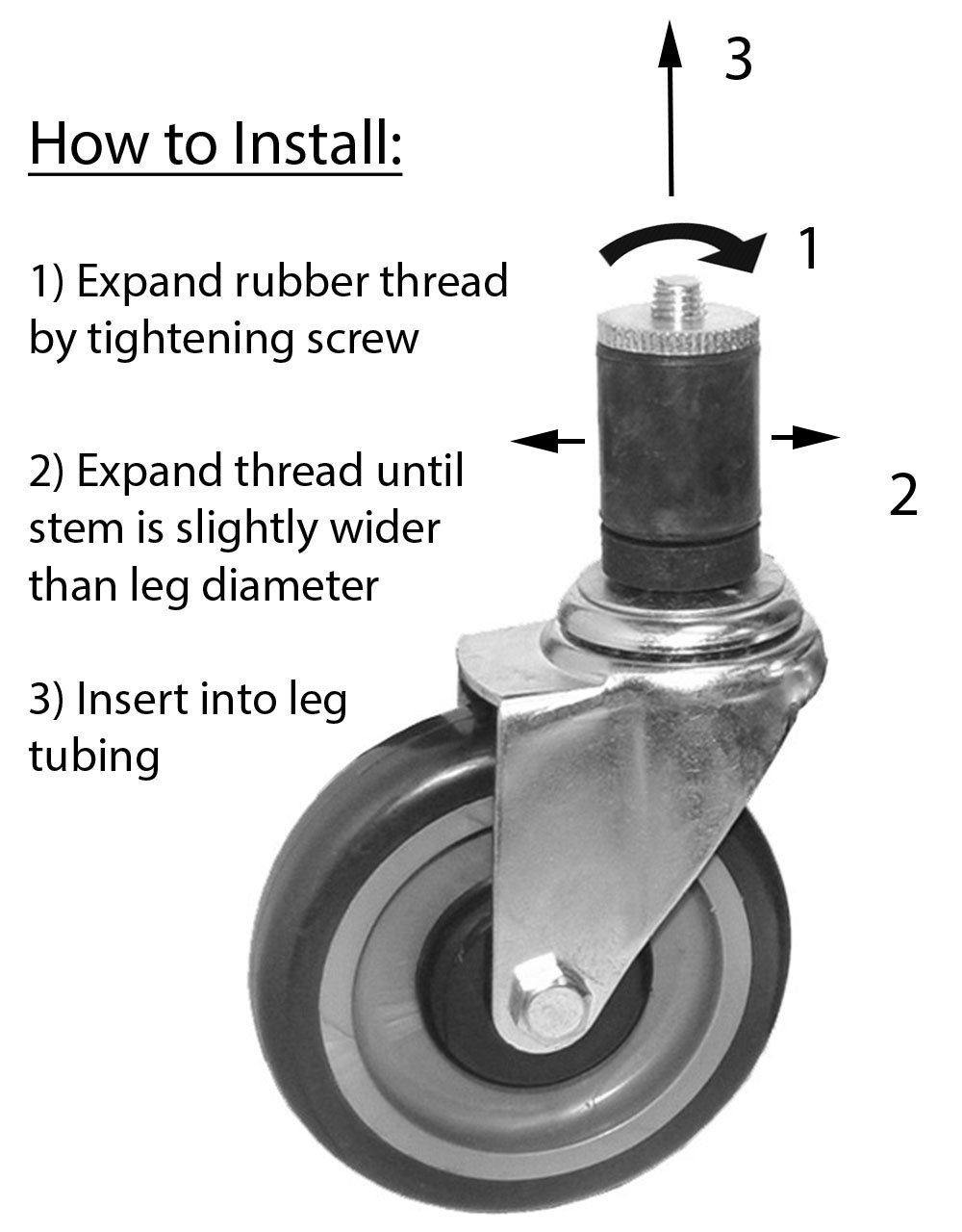 How to Install:

1) Expand rubber thread by tightening screw

2) Expand thread until stem is slightly wider than leg diameter

3) Insert into leg tubing

3

1

2