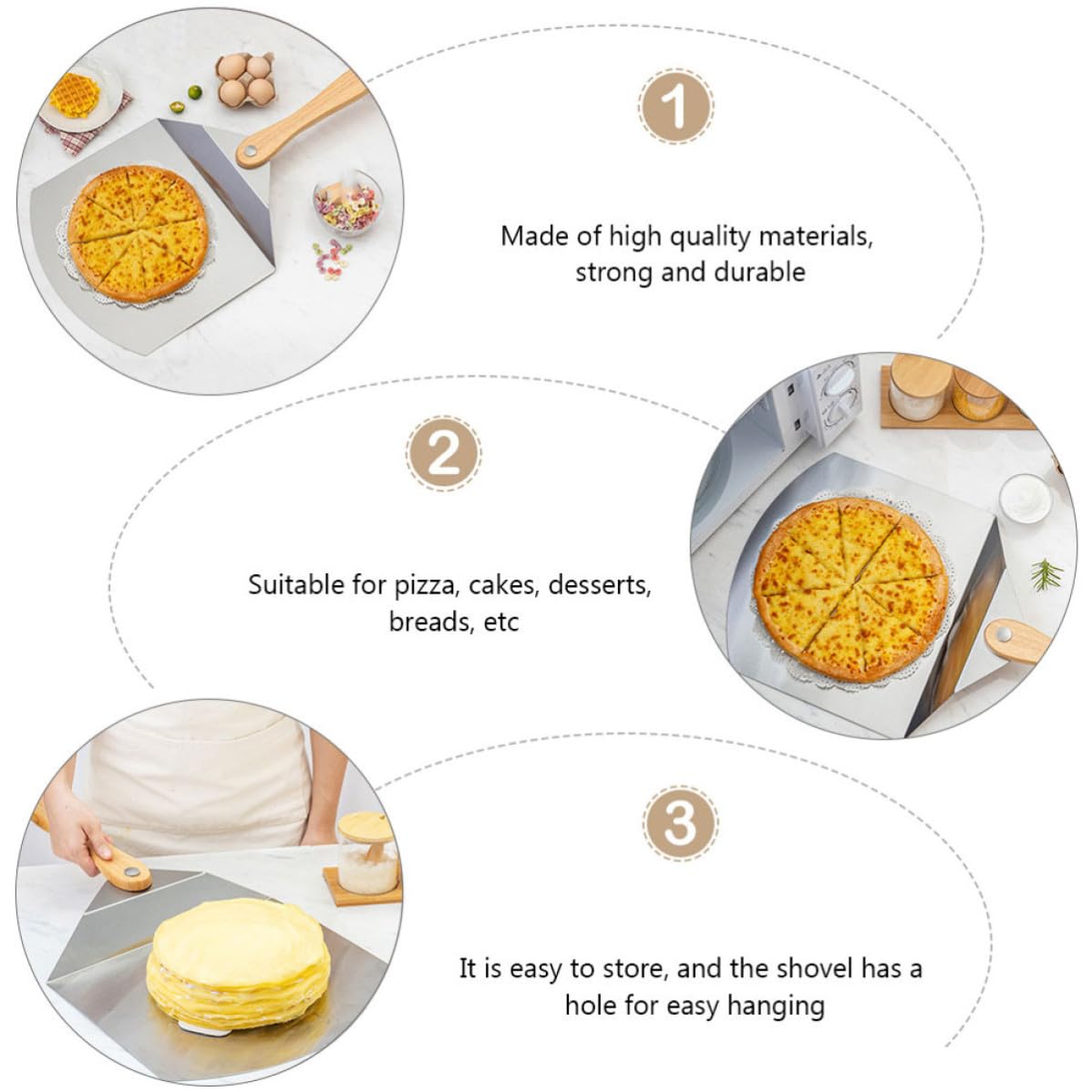 1

Made of high quality materials, strong and durable

2

Suitable for pizza, cakes, desserts, breads, etc

3

It is easy to store, and the shovel has a hole for easy hanging