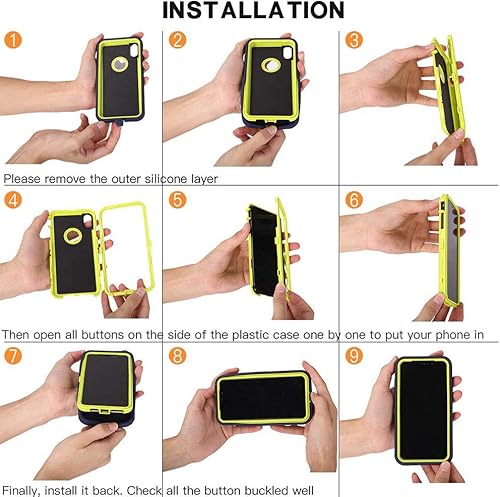 INSTALLATION

1

2

3

Please remove the outer silicone layer

4

5

6

Then open all buttons on the side of the plastic case one by one to put your phone in

7

8

9

Finally, install it back. Check all the button buckled well