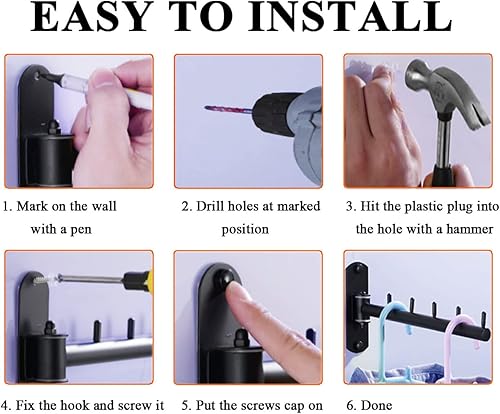 EASY TO INSTALL

1. Mark on the wall with a pen

2. Drill holes at marked position

3. Hit the plastic plug into the hole with a hammer

4. Fix the hook and screw it

5. Put the screws cap on

6. Done