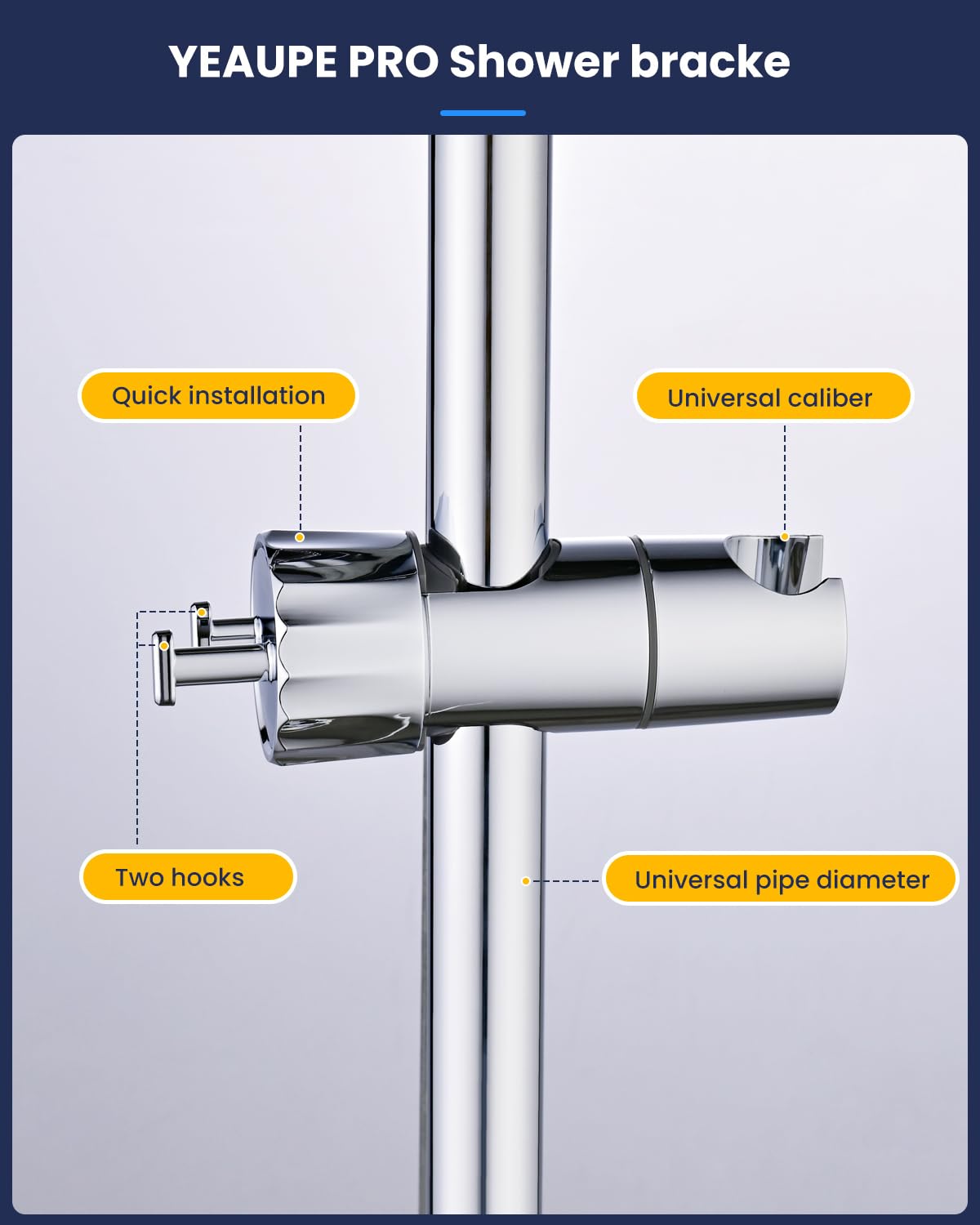 YEAUPE PRO Shower bracke

Quick installation

Universal caliber

Two hooks

Universal pipe diameter