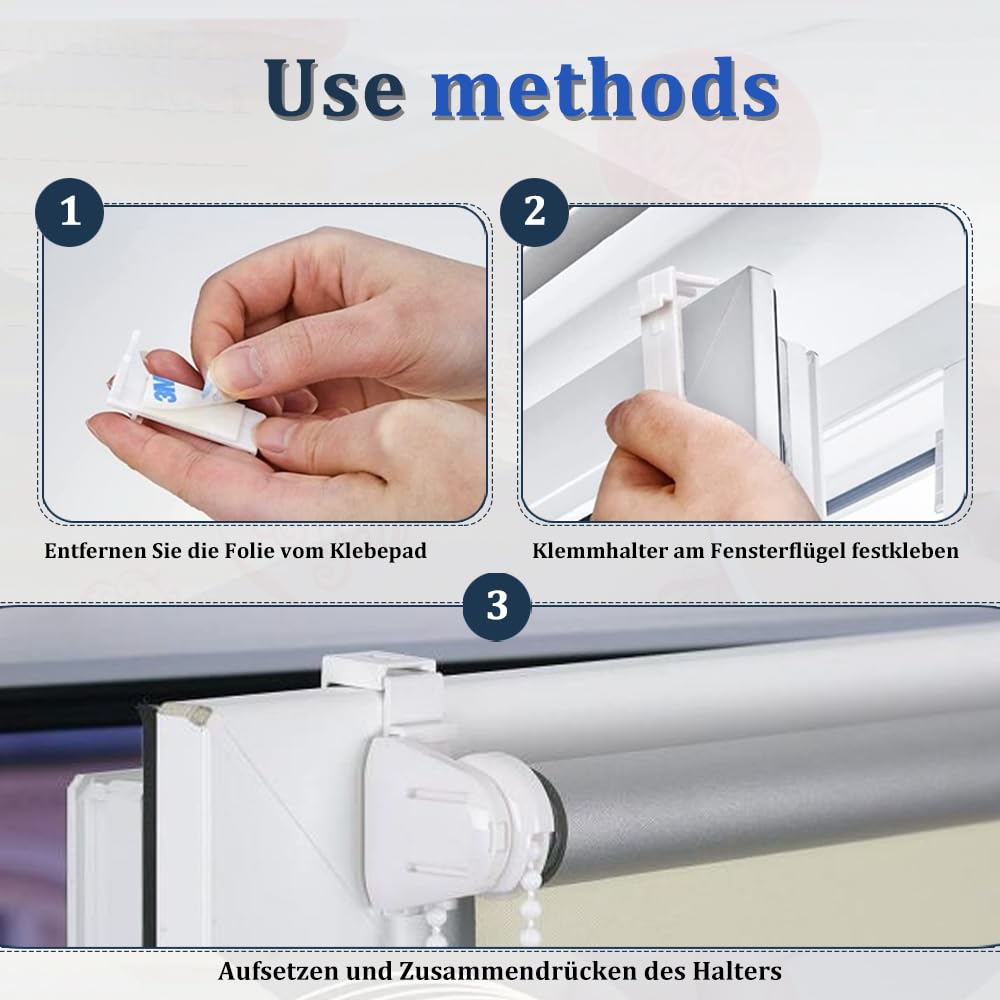 Use methods

1

3M

Entfernen Sie die Folie vom Klebepad

2

Klemmhalter am Fensterflügel festkleben

3

Aufsetzen und Zusammendrücken des Halters