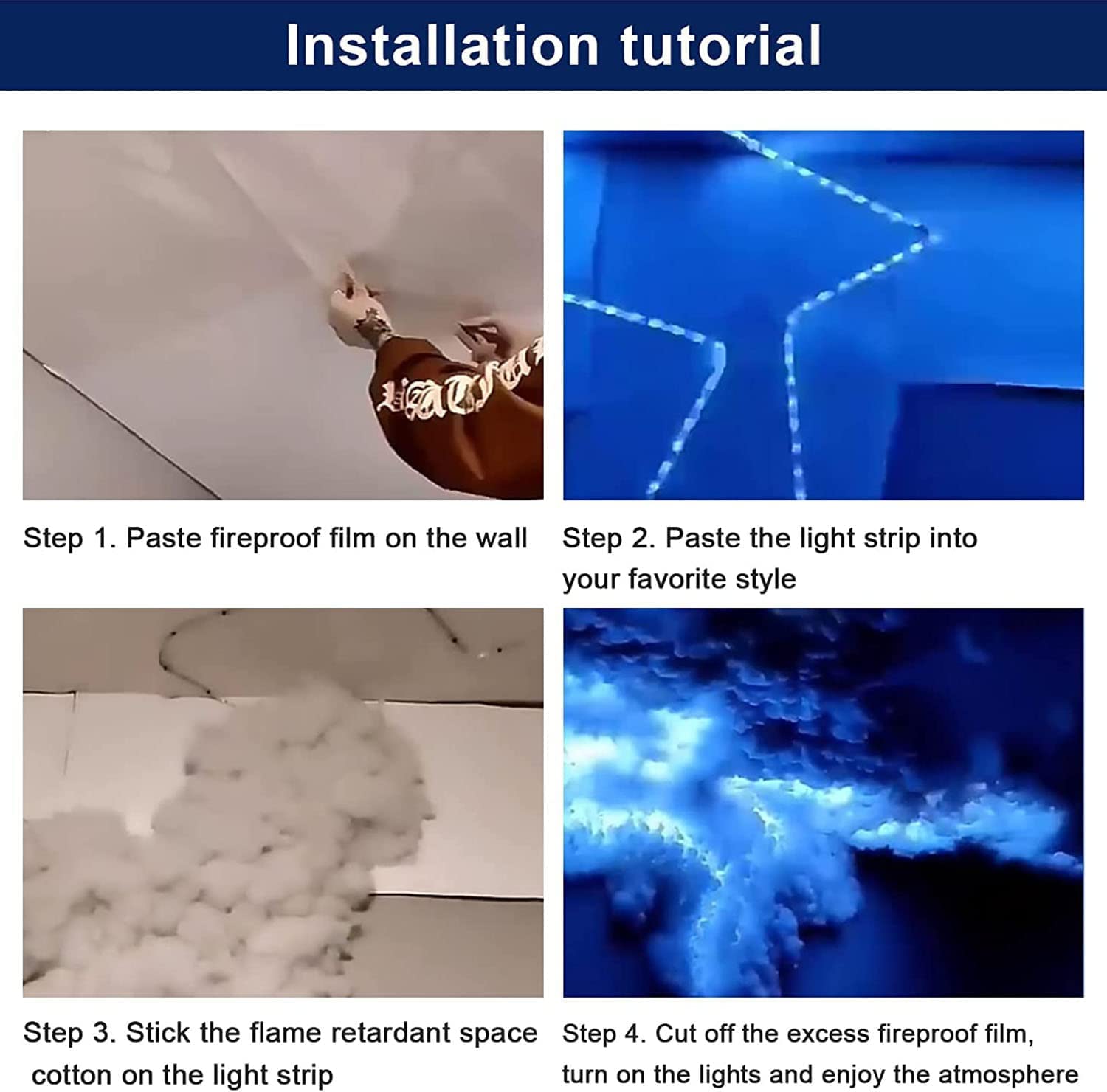 Installation tutorial

Step 1. Paste fireproof film on the wall

Step 2. Paste the light strip into your favorite style

Step 3. Stick the flame retardant space cotton on the light strip

Step 4. Cut off the excess fireproof film, turn on the lights and enjoy the atmosphere