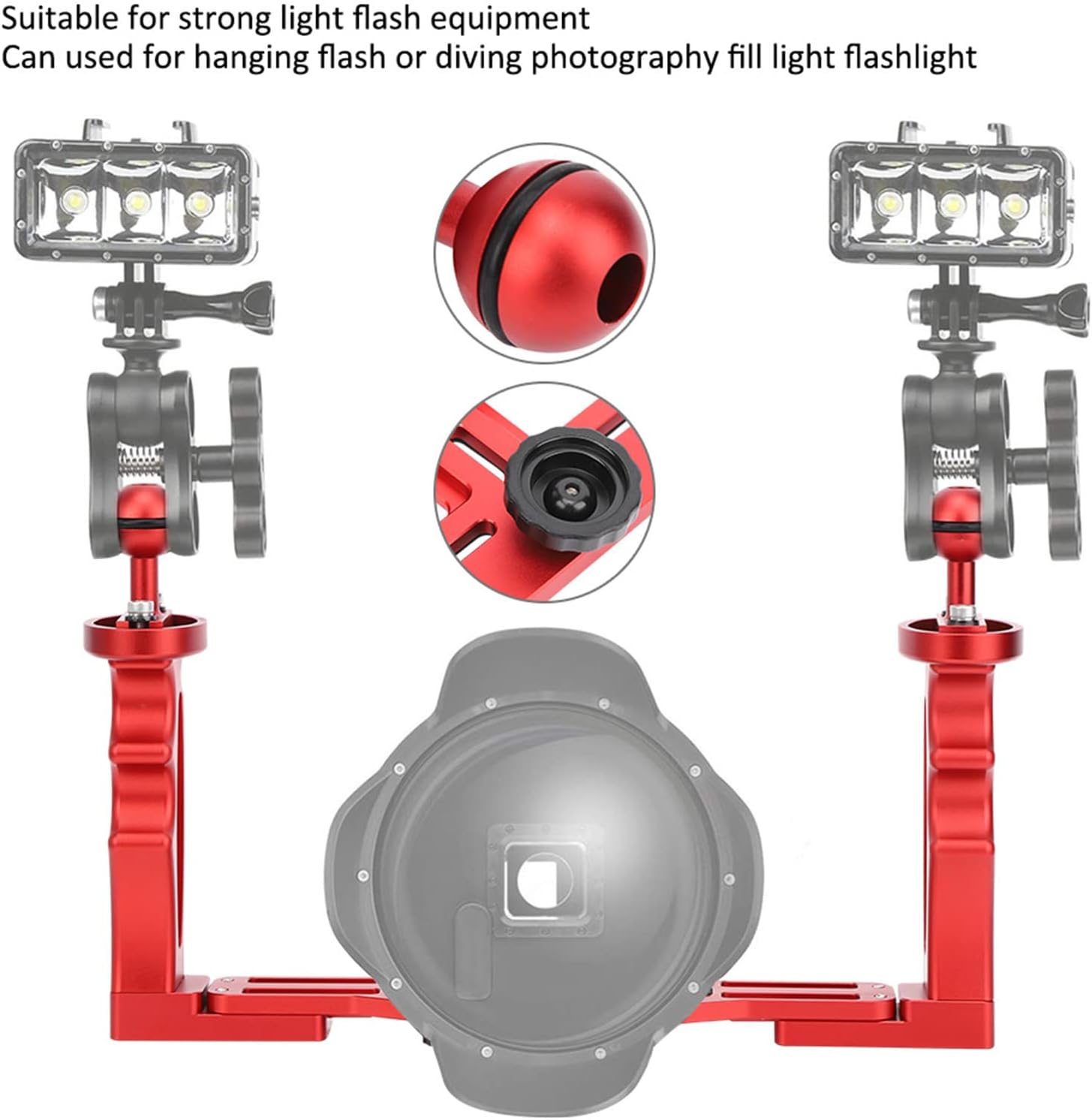 Suitable for strong light flash equipment
Can used for hanging flash or diving photography fill light flashlight