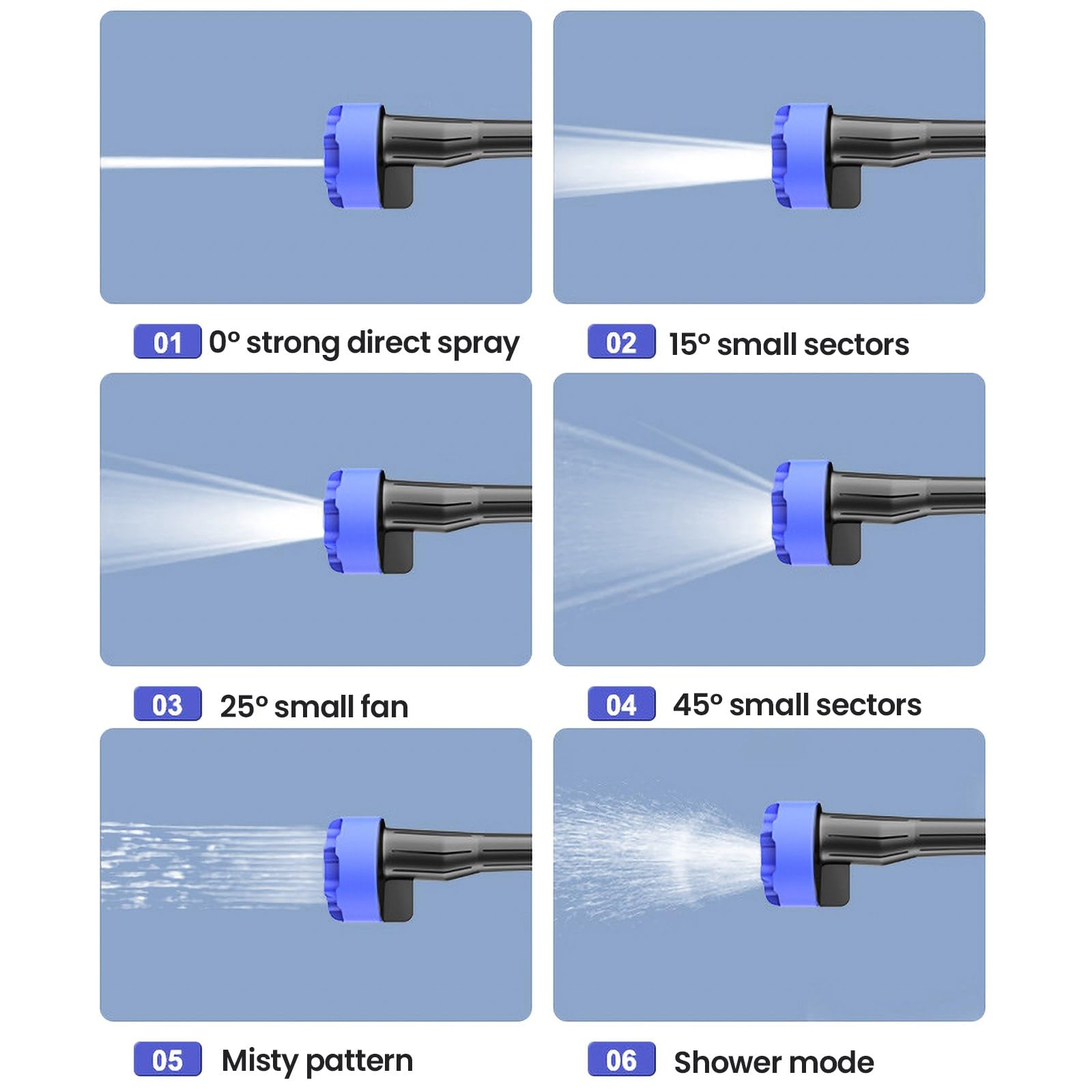 01 0° strong direct spray

02 15° small sectors

03 25° small fan

04 45° small sectors

05 Misty pattern

06 Shower mode