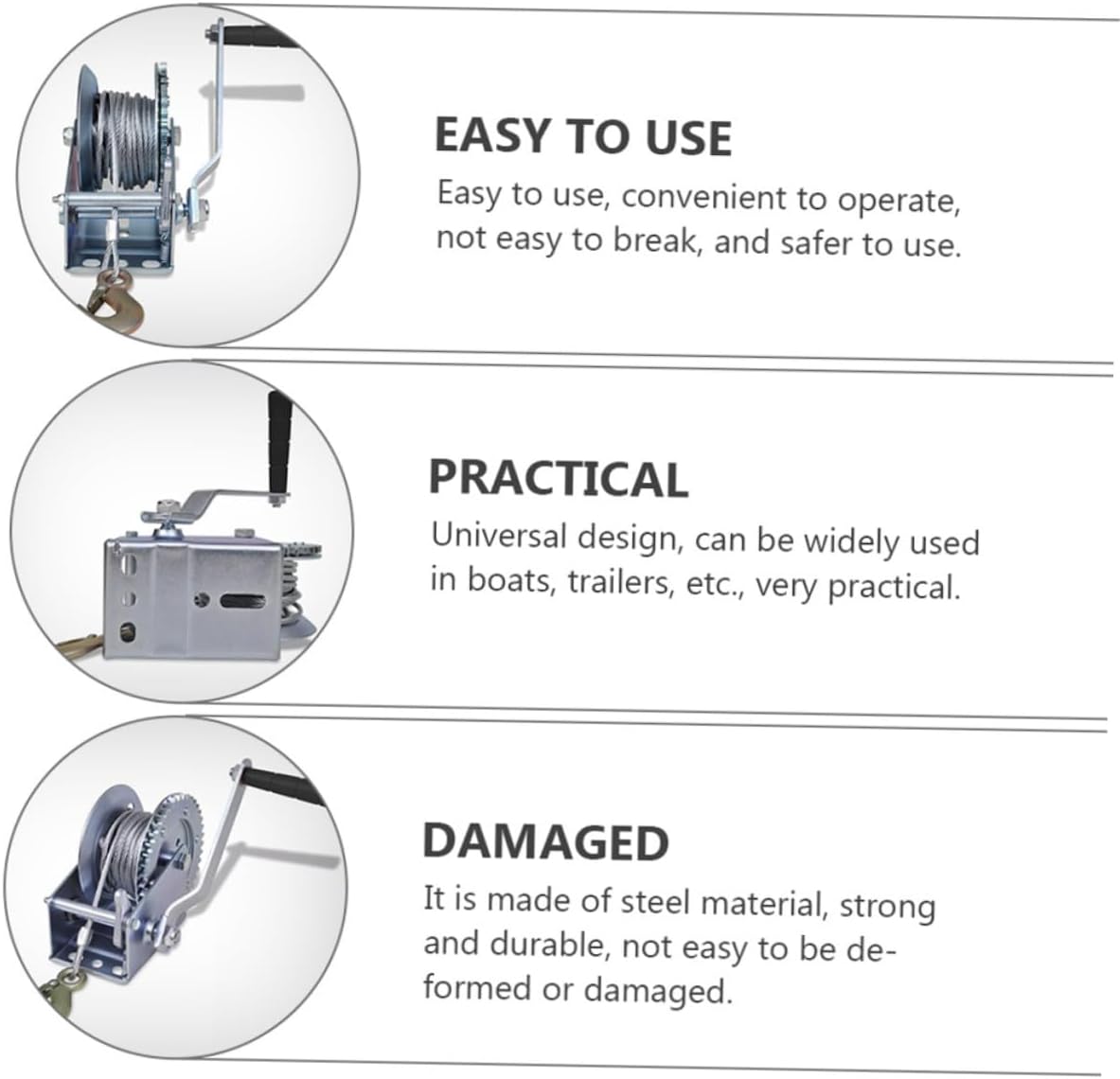 EASY TO USE

Easy to use, convenient to operate, not easy to break, and safer to use.

PRACTICAL

Universal design, can be widely used in boats, trailers, etc., very practical.

DAMAGED

It is made of steel material, strong and durable, not easy to be deformed or damaged.