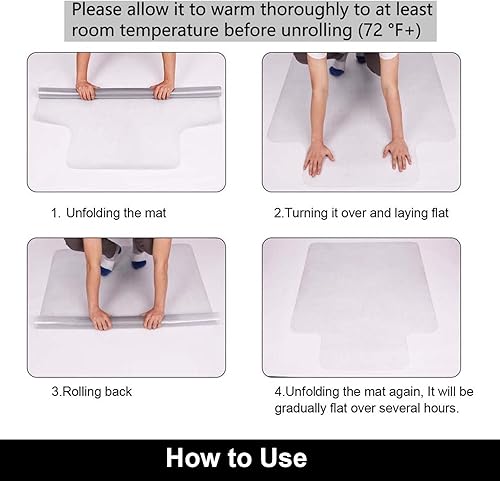 Please allow it to warm thoroughly to at least room temperature before unrolling (72 °F+)

1. Unfolding the mat

2.Turning it over and laying flat

3.Rolling back

4.Unfolding the mat again, It will be gradually flat over several hours.

How to Use