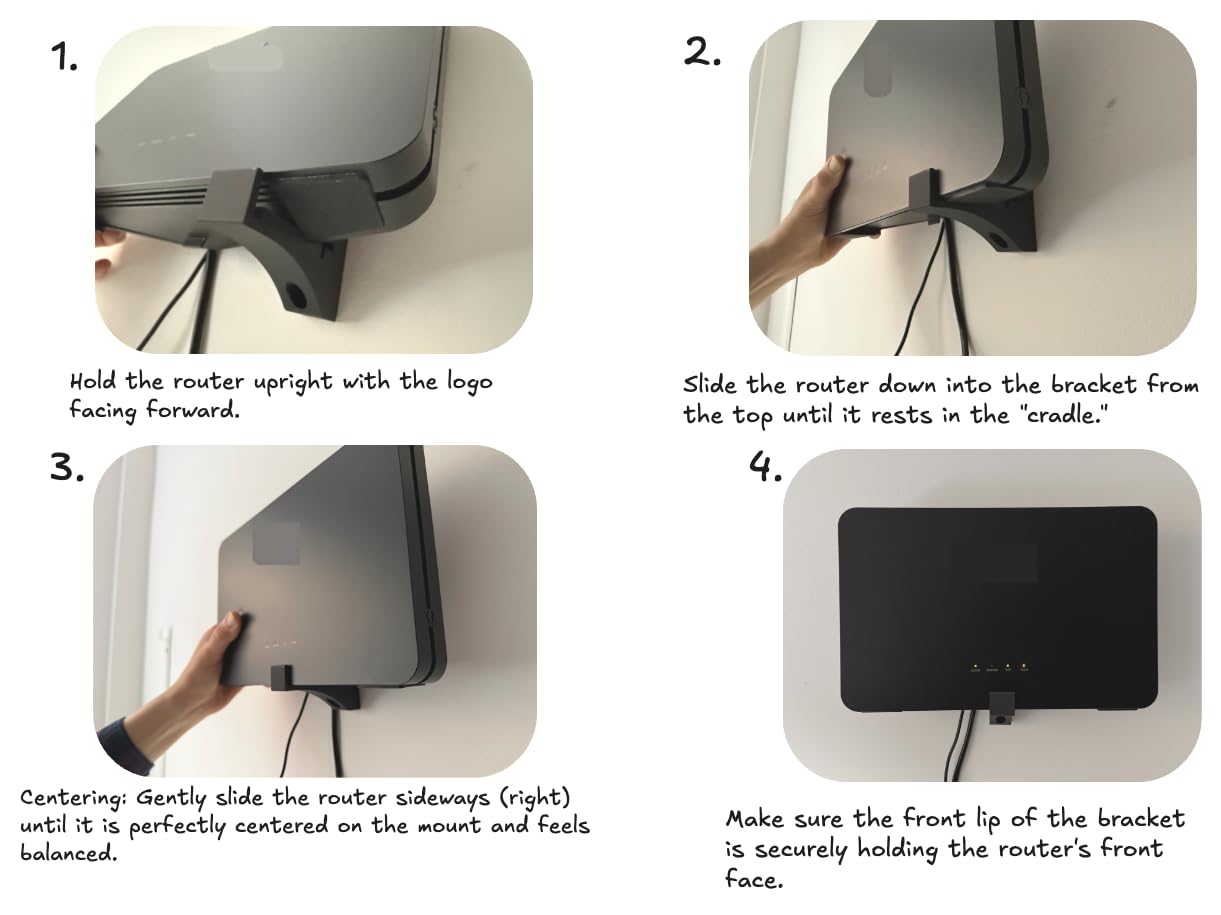 1.

Hold the router upright with the logo facing forward.

2.

Slide the router down into the bracket from the top until it rests in the "cradle."

3.

Centering: Gently slide the router sideways (right) until it is perfectly centered on the mount and feels balanced.

4.

Make sure the front lip of the bracket is securely holding the router's front face.