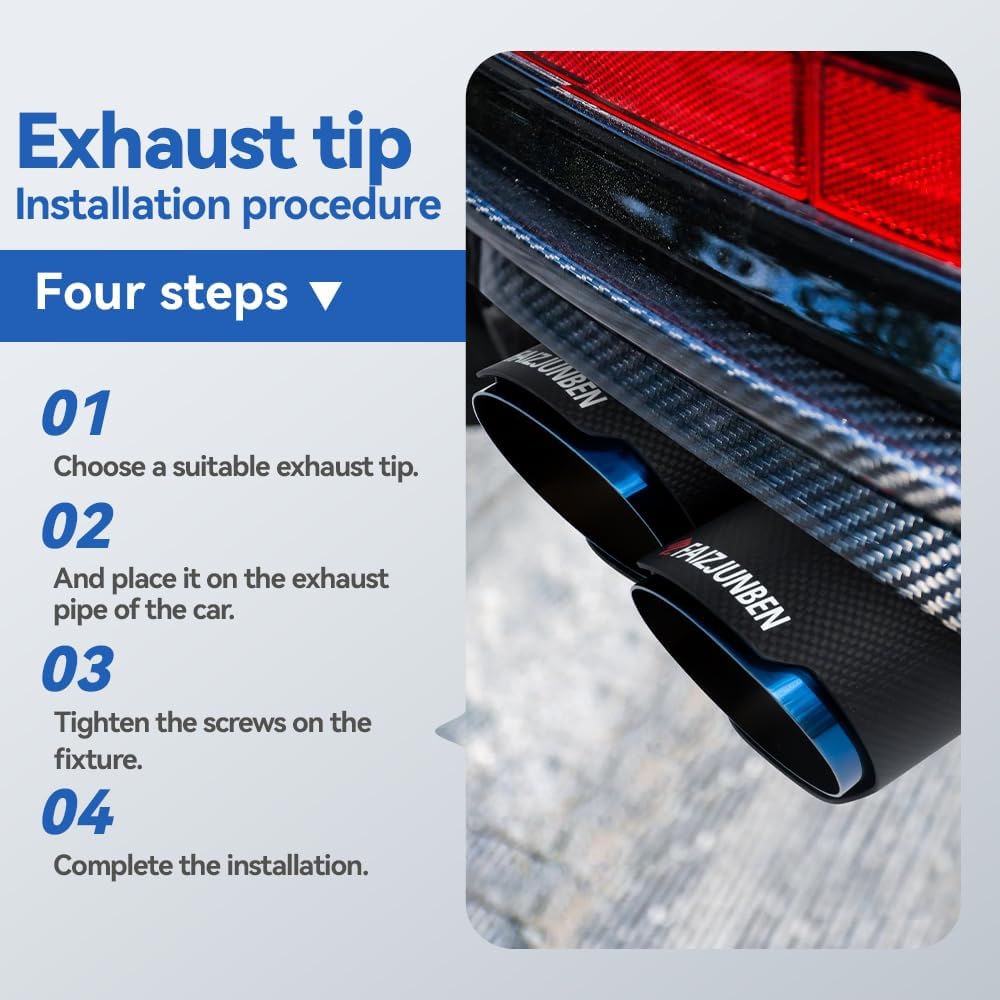 Exhaust tip
Installation procedure

Four steps ▼

01
Choose a suitable exhaust tip.

02
And place it on the exhaust pipe of the car.

03
Tighten the screws on the fixture.

04
Complete the installation.

FAIZJUNBEN

FAIZJUNBEN