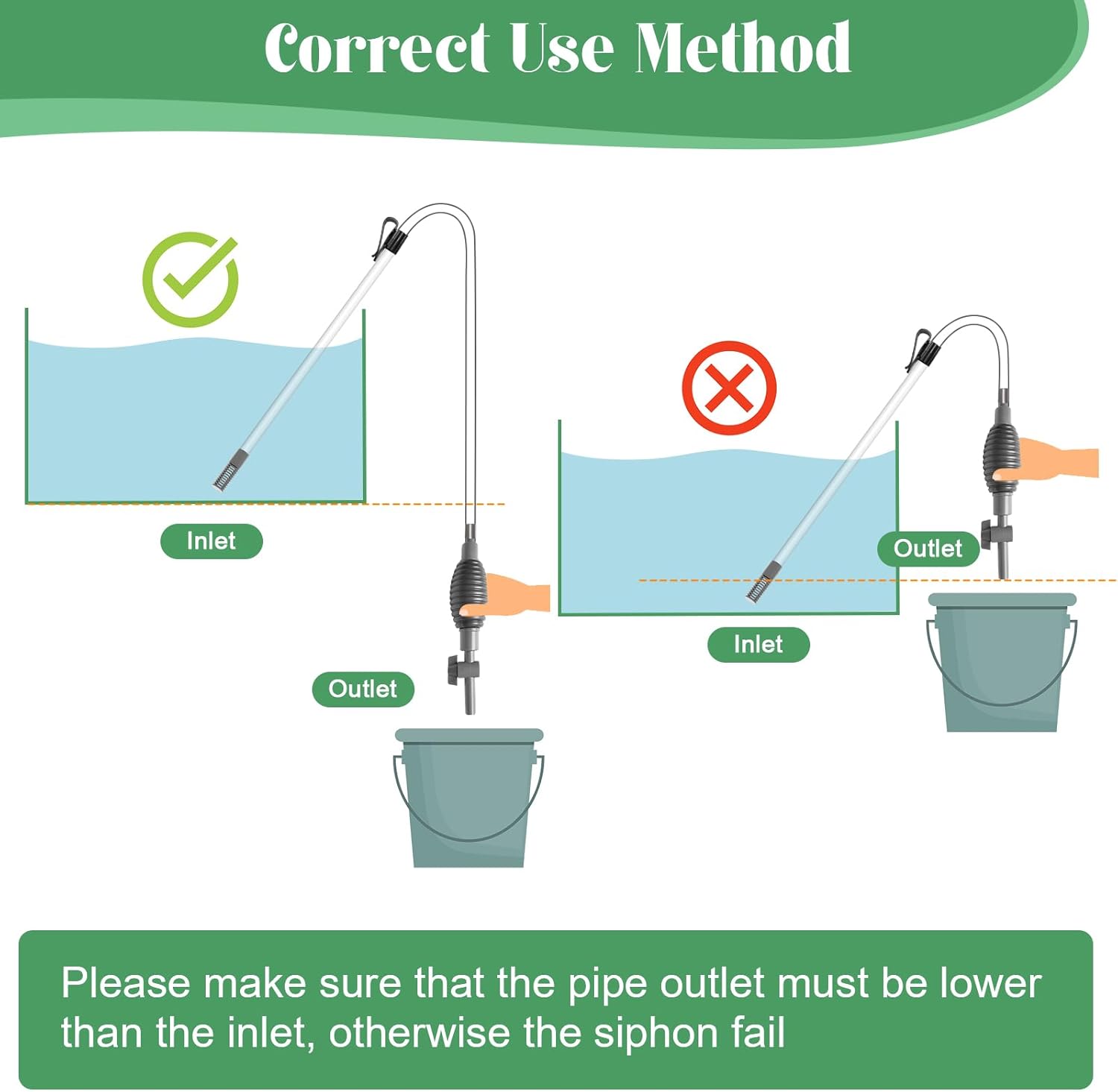 Correct Use Method

Inlet

Outlet

Outlet

Inlet

Please make sure that the pipe outlet must be lower than the inlet, otherwise the siphon fail